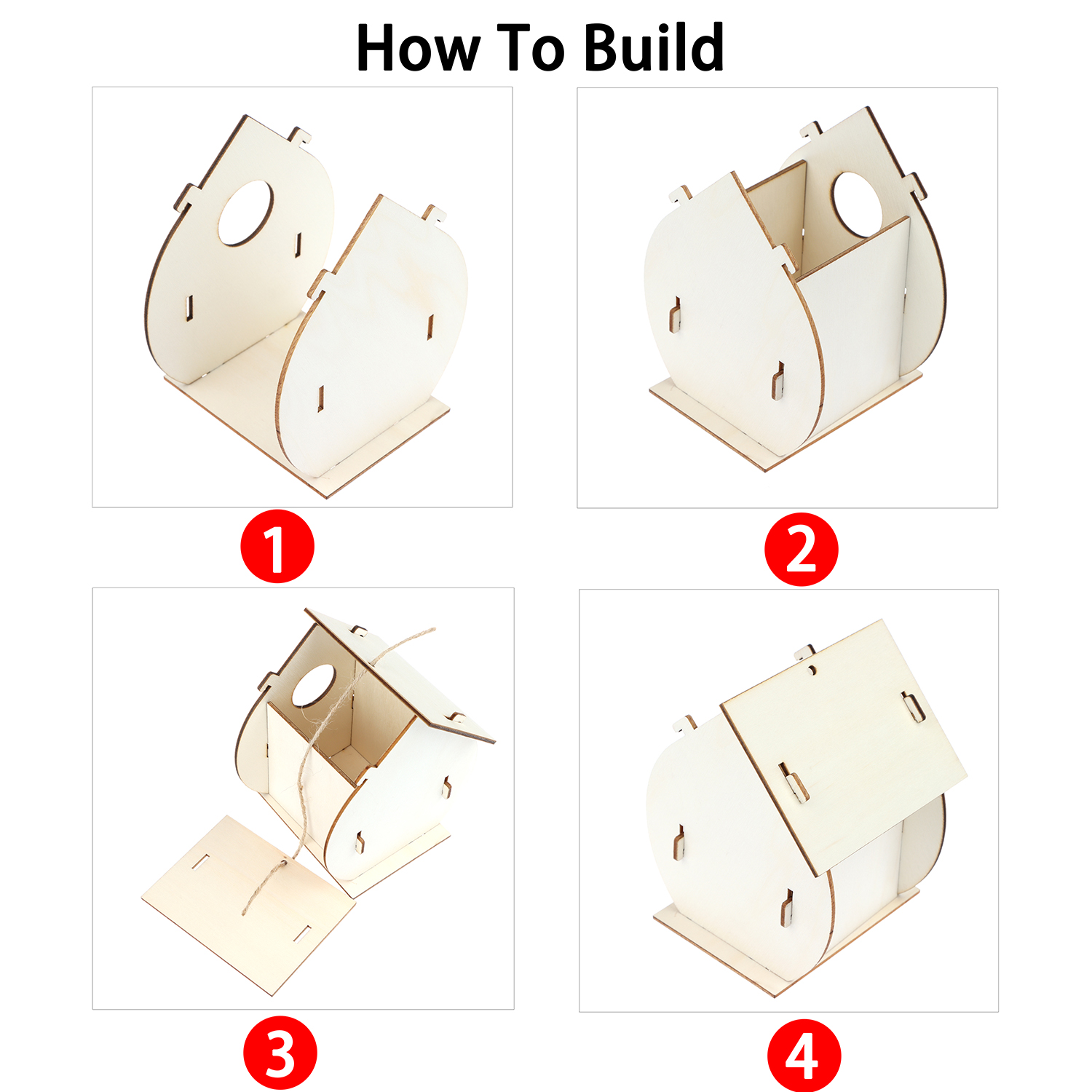 How To Build

1

2

3

4