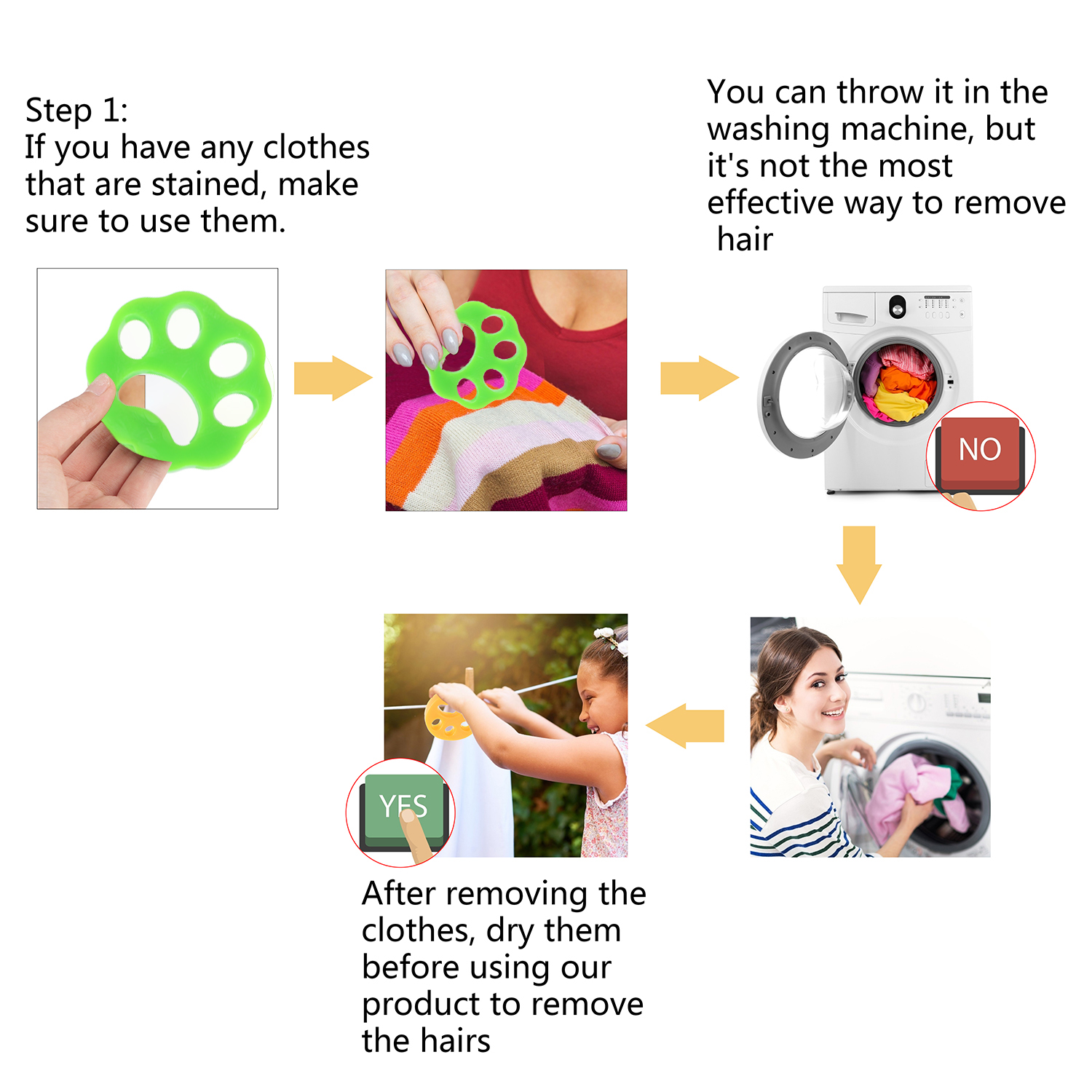 Step 1:
If you have any clothes that are stained, make sure to use them.

You can throw it in the washing machine, but it's not the most effective way to remove hair

NO

YES

After removing the clothes, dry them before using our product to remove the hairs