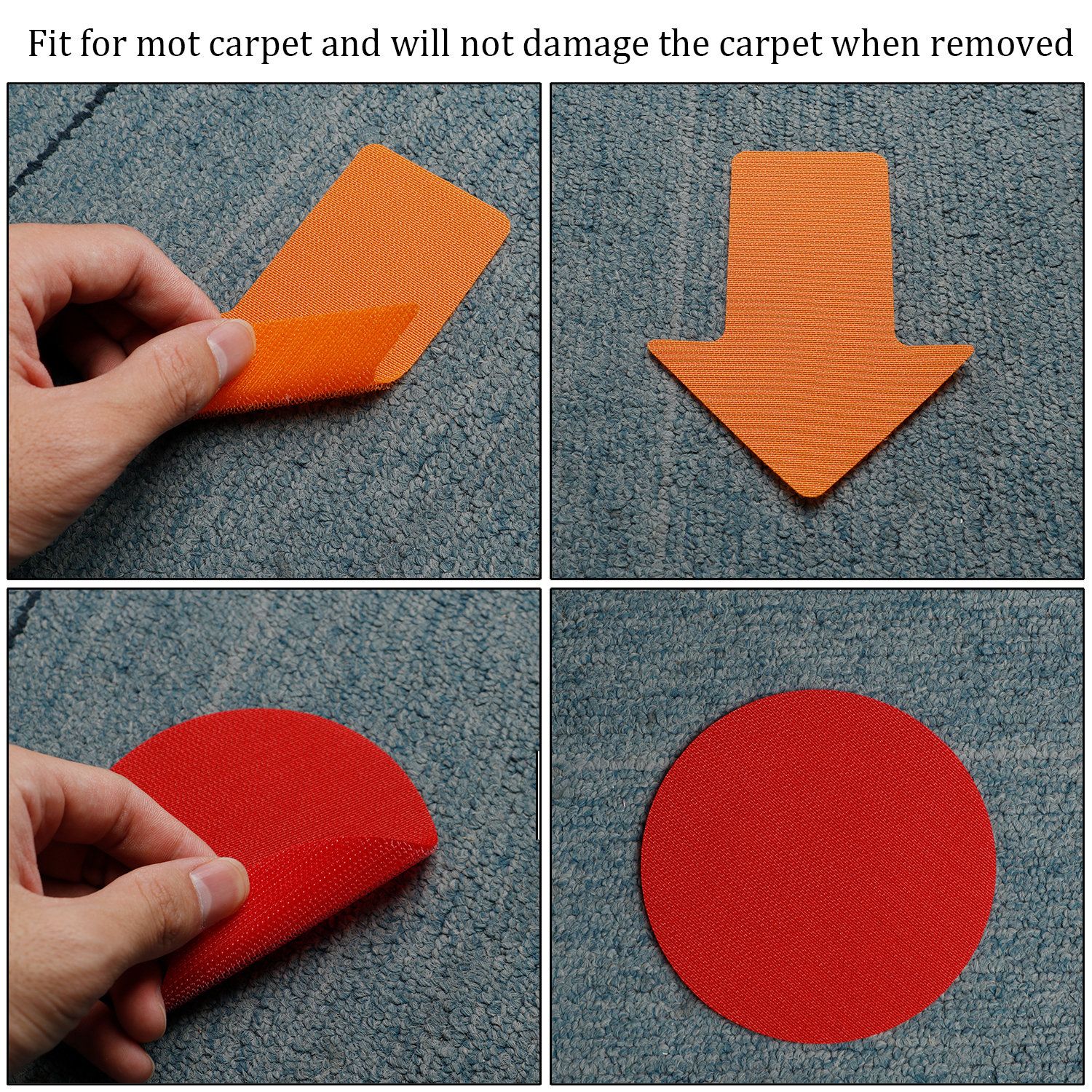 Fit for mot carpet and will not damage the carpet when removed