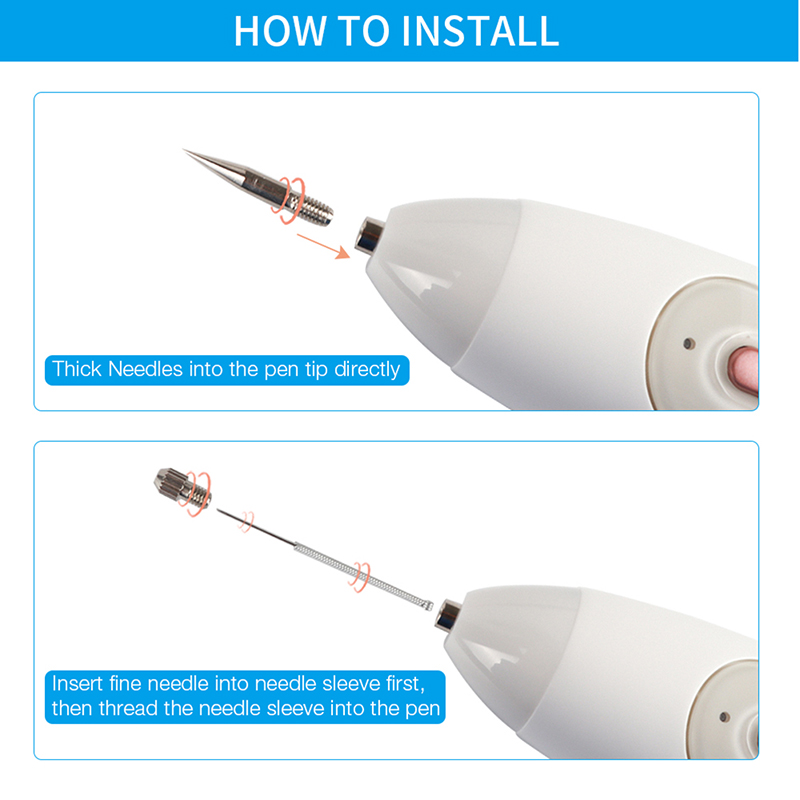 HOW TO INSTALL

Thick Needles into the pen tip directly

Insert fine needle into needle sleeve first, then thread the needle sleeve into the pen