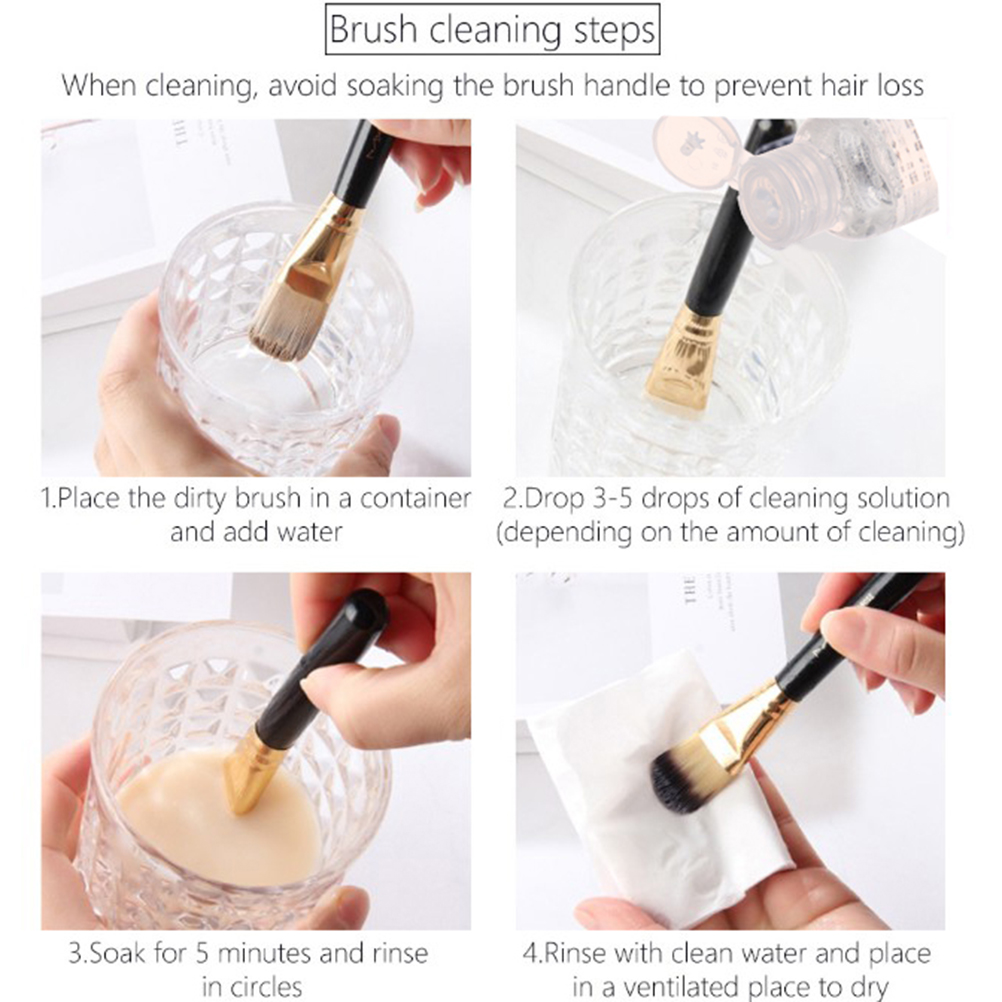 Brush cleaning steps

When cleaning, avoid soaking the brush handle to prevent hair loss

1.Place the dirty brush in a container and add water

2.Drop 3-5 drops of cleaning solution (depending on the amount of cleaning)

3.Soak for 5 minutes and rinse in circles

4.Rinse with clean water and place in a ventilated place to dry