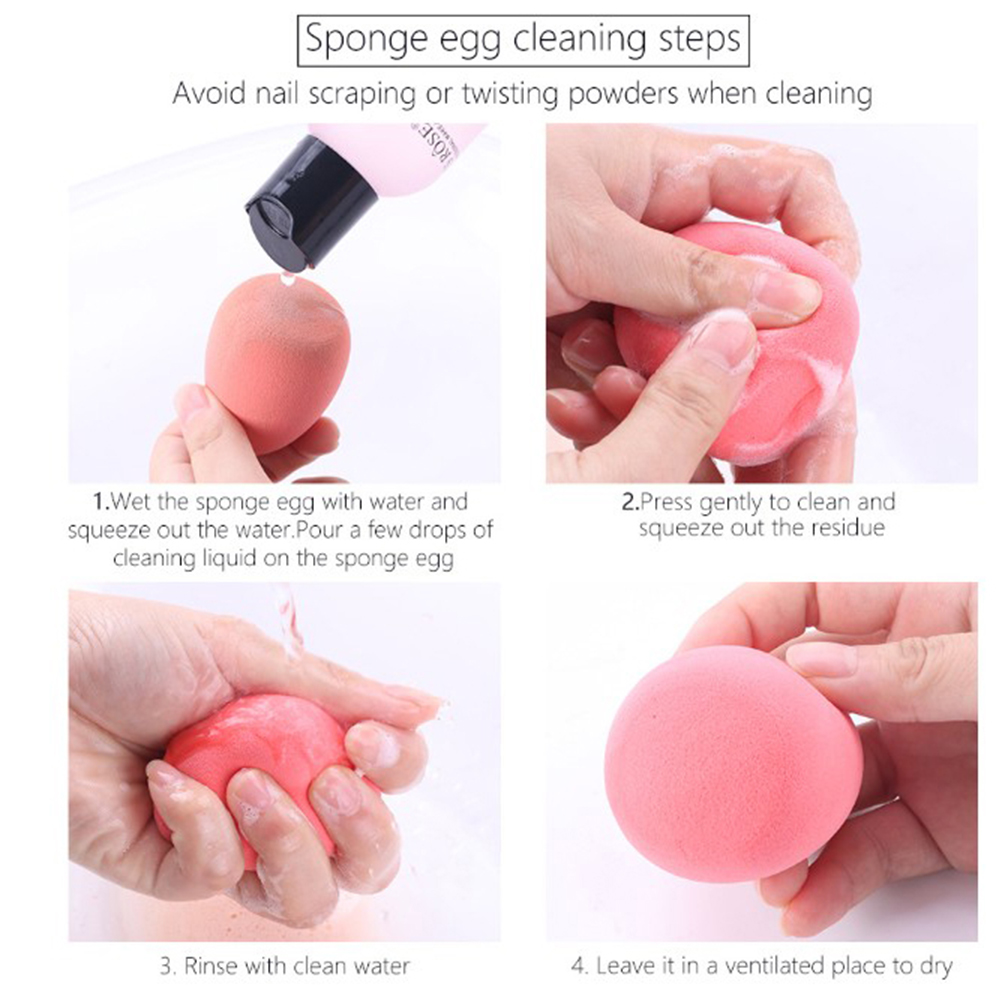 Sponge egg cleaning steps

Avoid nail scraping or twisting powders when cleaning

ROSE

1.Wet the sponge egg with water and squeeze out the water.Pour a few drops of cleaning liquid on the sponge egg

2.Press gently to clean and squeeze out the residue

3. Rinse with clean water

4. Leave it in a ventilated place to dry