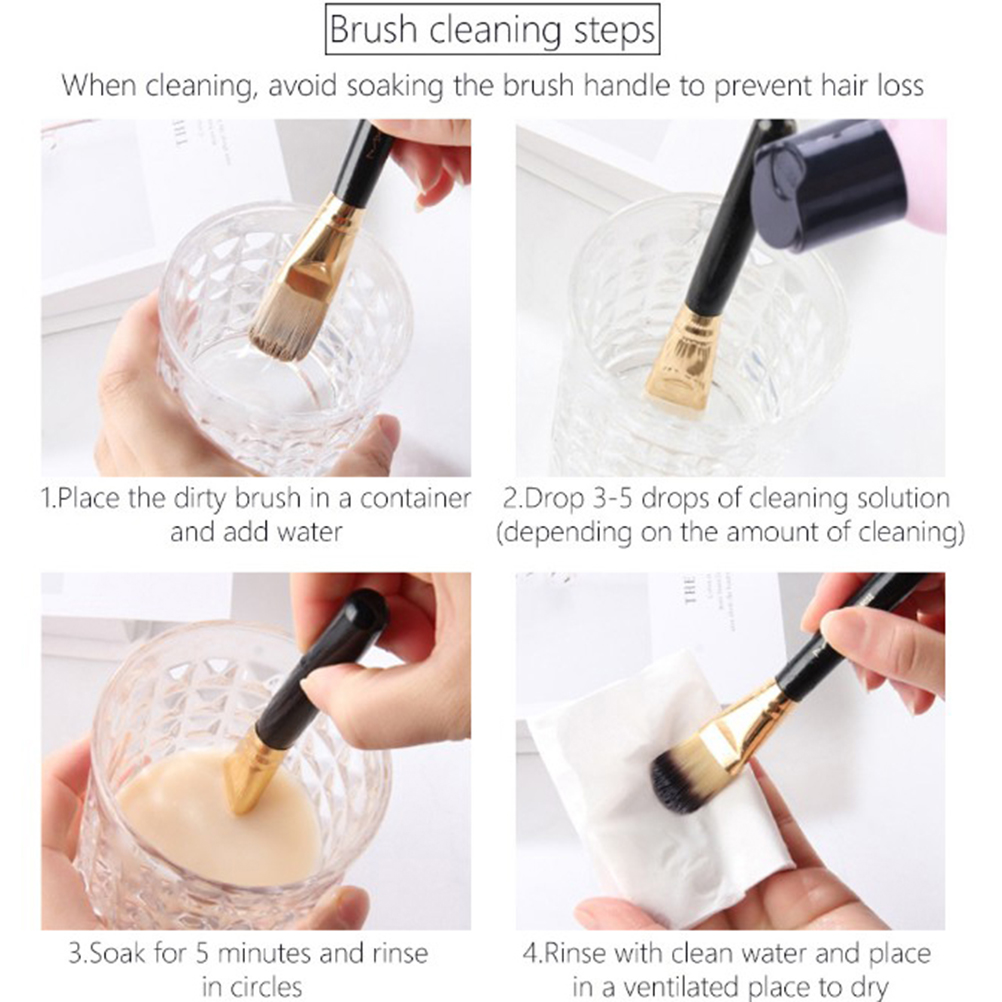 Brush cleaning steps

When cleaning, avoid soaking the brush handle to prevent hair loss

1.Place the dirty brush in a container and add water

2.Drop 3-5 drops of cleaning solution (depending on the amount of cleaning)

3.Soak for 5 minutes and rinse in circles

4.Rinse with clean water and place in a ventilated place to dry