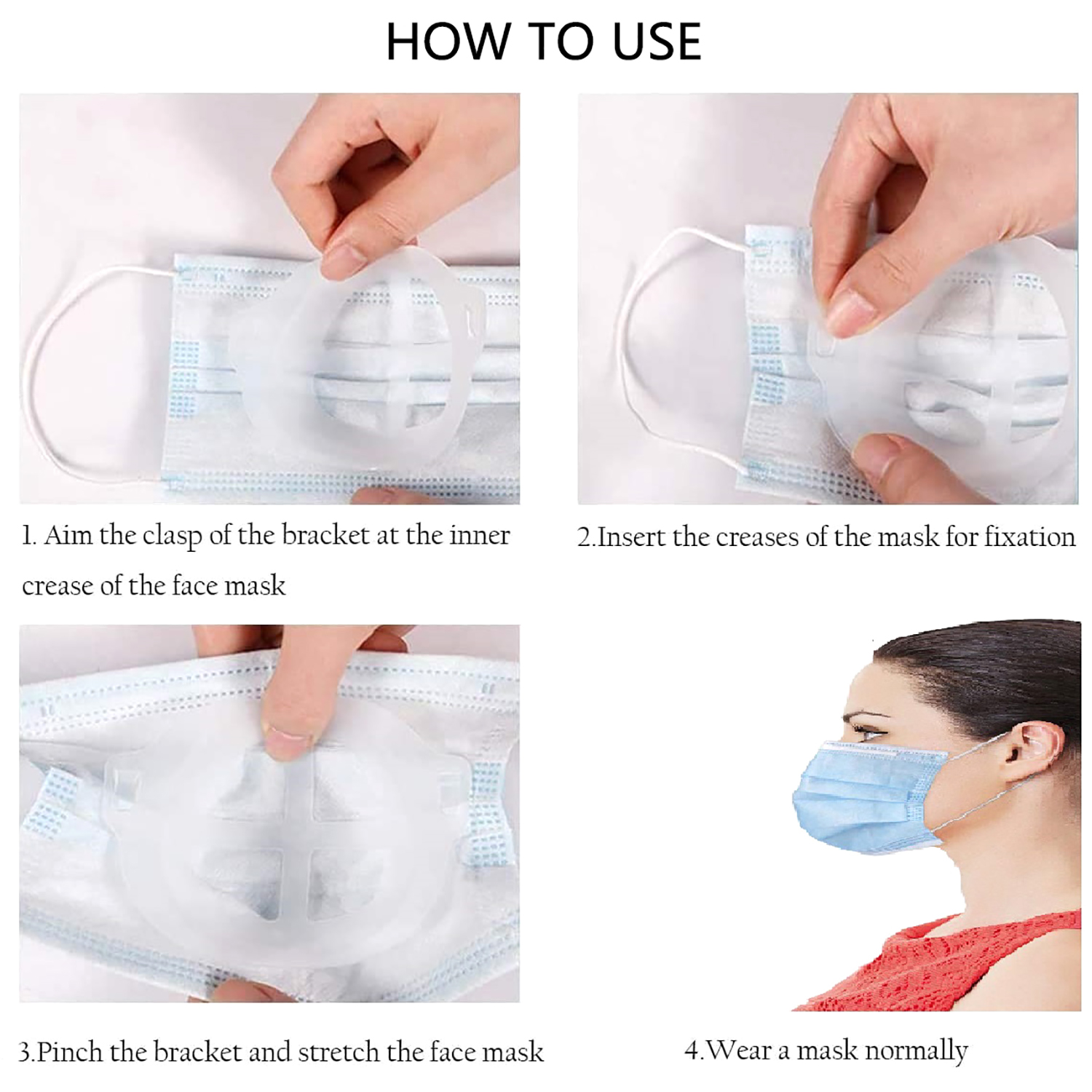 HOW TO USE

1. Aim the clasp of the bracket at the inner crease of the face mask

2.Insert the creases of the mask for fixation

3.Pinch the bracket and stretch the face mask

4.Wear a mask normally