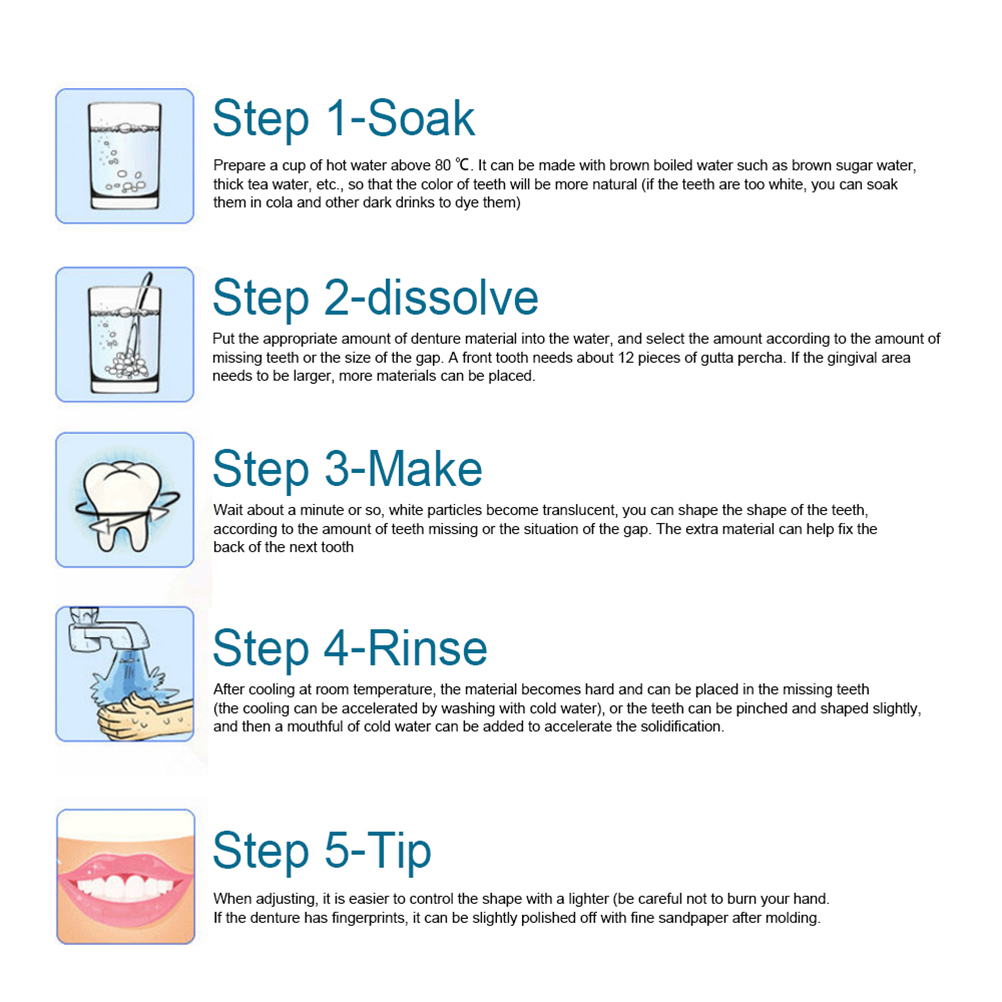 Step 1-Soak

Prepare a cup of hot water above 80 ℃. It can be made with brown boiled water such as brown sugar water, thick tea water, etc., so that the color of teeth will be more natural (if the teeth are too white, you can soak them in cola and other dark drinks to dye them)

Step 2-dissolve

Put the appropriate amount of denture material into the water, and select the amount according to the amount of missing teeth or the size of the gap. A front tooth needs about 12 pieces of gutta percha. If the gingival area needs to be larger, more materials can be placed.

Step 3-Make

Wait about a minute or so, white particles become translucent, you can shape the shape of the teeth, according to the amount of teeth missing or the situation of the gap. The extra material can help fix the back of the next tooth

Step 4-Rinse

After cooling at room temperature, the material becomes hard and can be placed in the missing teeth (the cooling can be accelerated by washing with cold water), or the teeth can be pinched and shaped slightly, and then a mouthful of cold water can be added to accelerate the solidification.

Step 5-Tip

When adjusting, it is easier to control the shape with a lighter (be careful not to burn your hand. If the denture has fingerprints, it can be slightly polished off with fine sandpaper after molding.