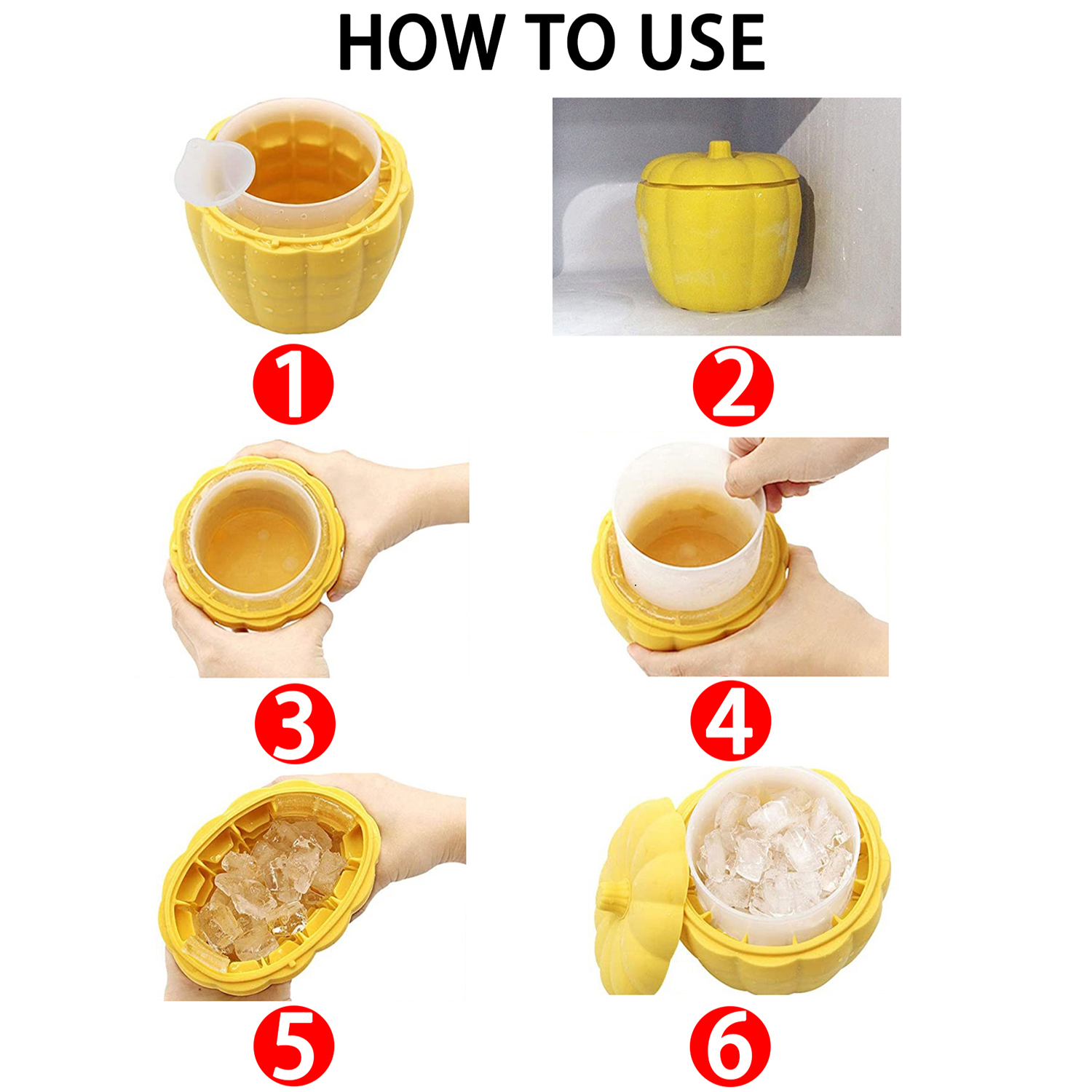 HOW TO USE

1

2

3

4

5

6