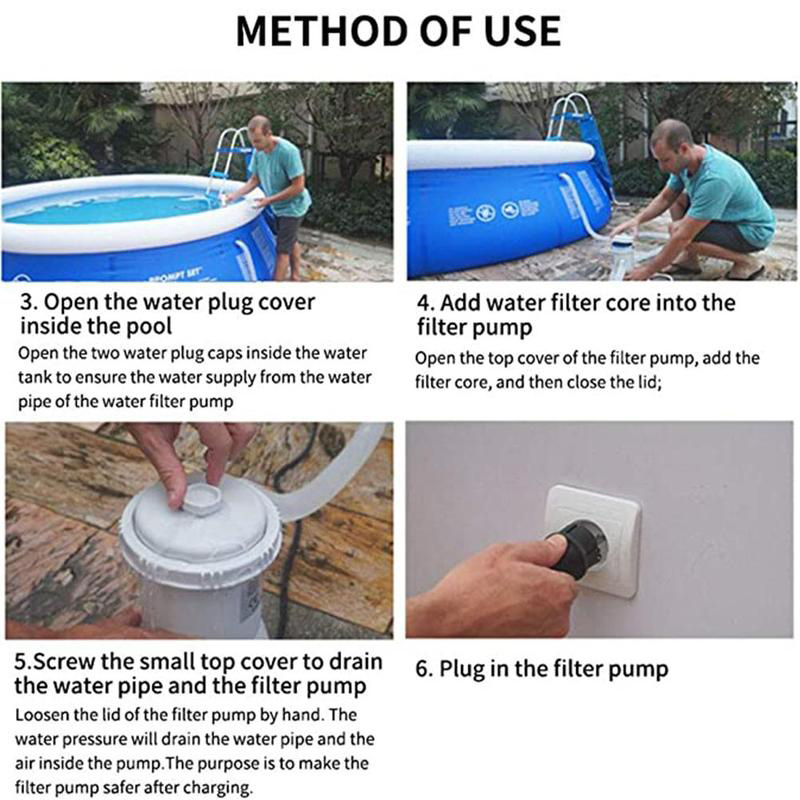 METHOD OF USE

PROMPT SET

3. Open the water plug cover inside the pool

Open the two water plug caps inside the water tank to ensure the water supply from the water pipe of the water filter pump

4. Add water filter core into the filter pump

Open the top cover of the filter pump, add the filter core, and then close the lid;

5.Screw the small top cover to drain the water pipe and the filter pump

Loosen the lid of the filter pump by hand. The water pressure will drain the water pipe and the air inside the pump.The purpose is to make the filter pump safer after charging.

6. Plug in the filter pump