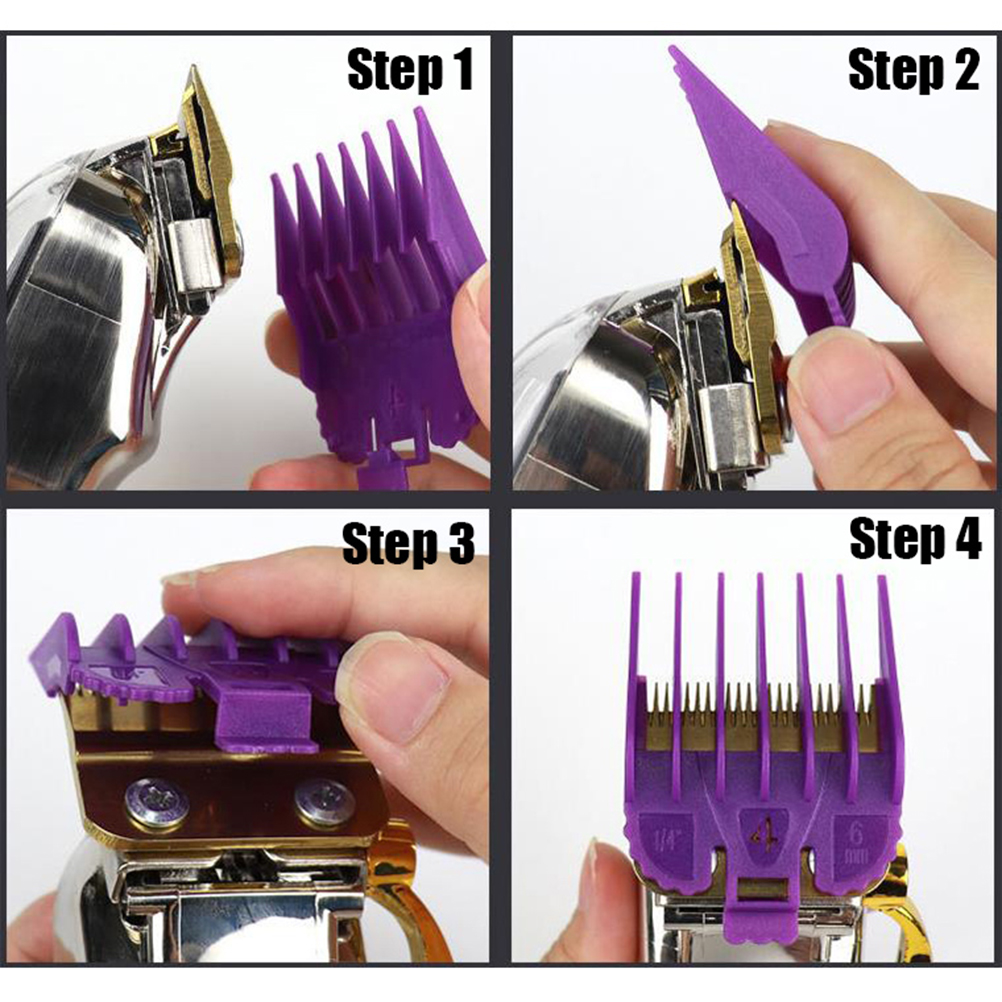 Step 1

Step 2

Step 3

Step 4

1/4"

4

6 mm