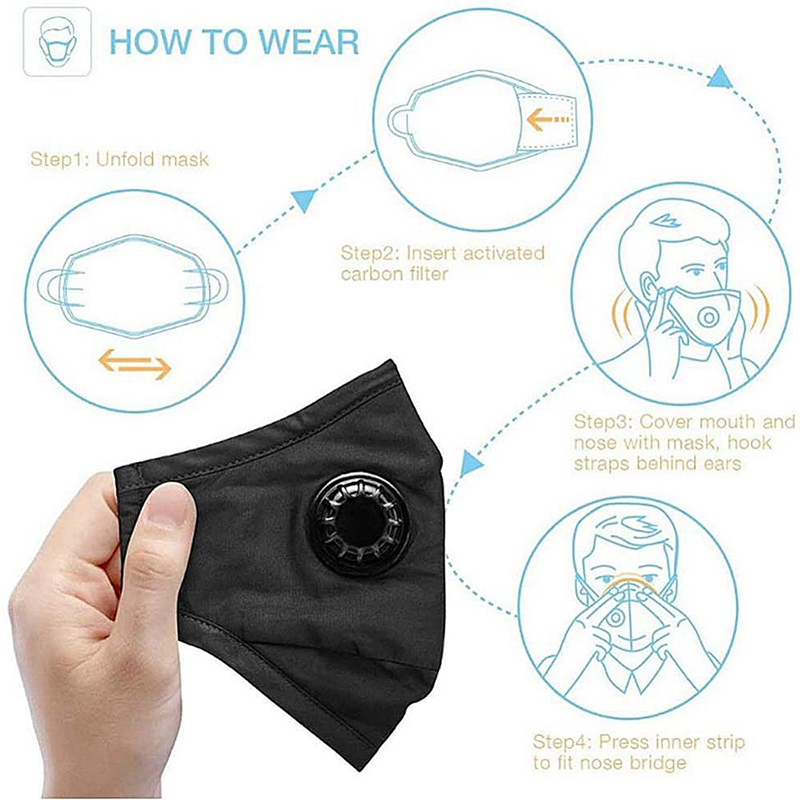 HOW TO WEAR

Step1: Unfold mask

Step2: Insert activated carbon filter

Step3: Cover mouth and nose with mask, hook straps behind ears

Step4: Press inner strip to fit nose bridge