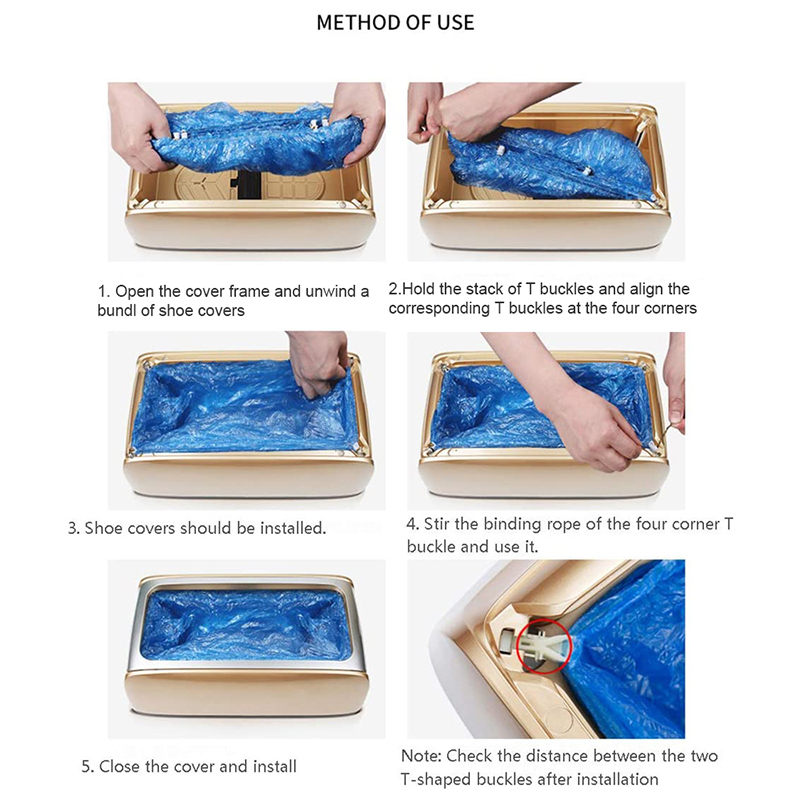 METHOD OF USE

1. Open the cover frame and unwind a bundl of shoe covers

2.Hold the stack of T buckles and align the corresponding T buckles at the four corners

3. Shoe covers should be installed.

4. Stir the binding rope of the four corner T buckle and use it.

5. Close the cover and install

Note: Check the distance between the two T-shaped buckles after installation