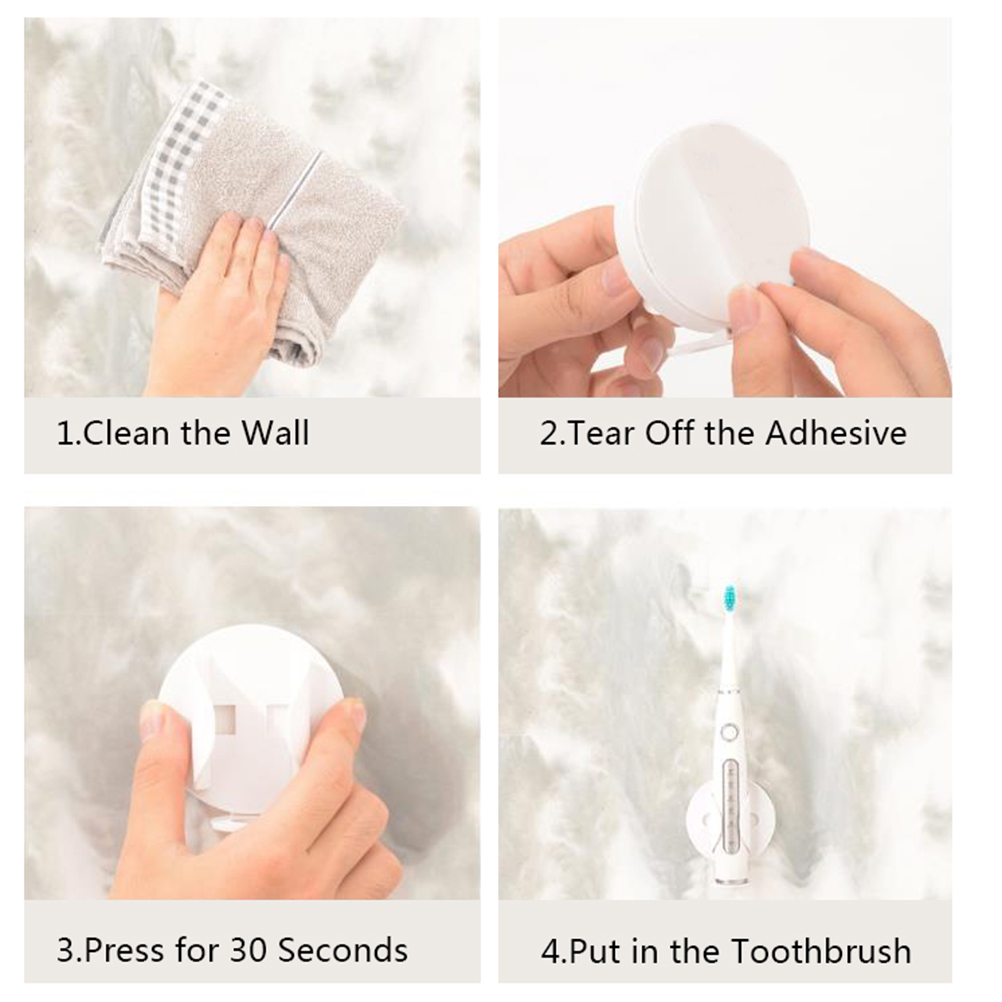 1.Clean the Wall

2.Tear Off the Adhesive

3.Press for 30 Seconds

4.Put in the Toothbrush