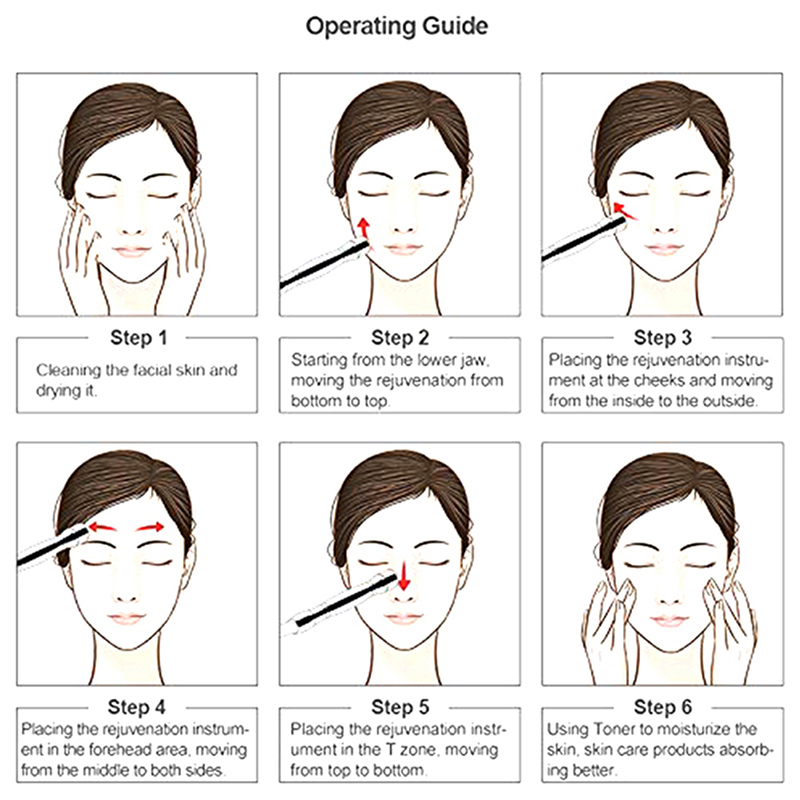 Operating Guide

Step 1
Cleaning the facial skin and drying it.

Step 2
Starting from the lower jaw, moving the rejuvenation from bottom to top.

Step 3
Placing the rejuvenation instrument at the cheeks and moving from the inside to the outside.

Step 4
Placing the rejuvenation instrument in the forehead area, moving from the middle to both sides.

Step 5
Placing the rejuvenation instrument in the T zone, moving from top to bottom.

Step 6
Using Toner to moisturize the skin, skin care products absorbing better.