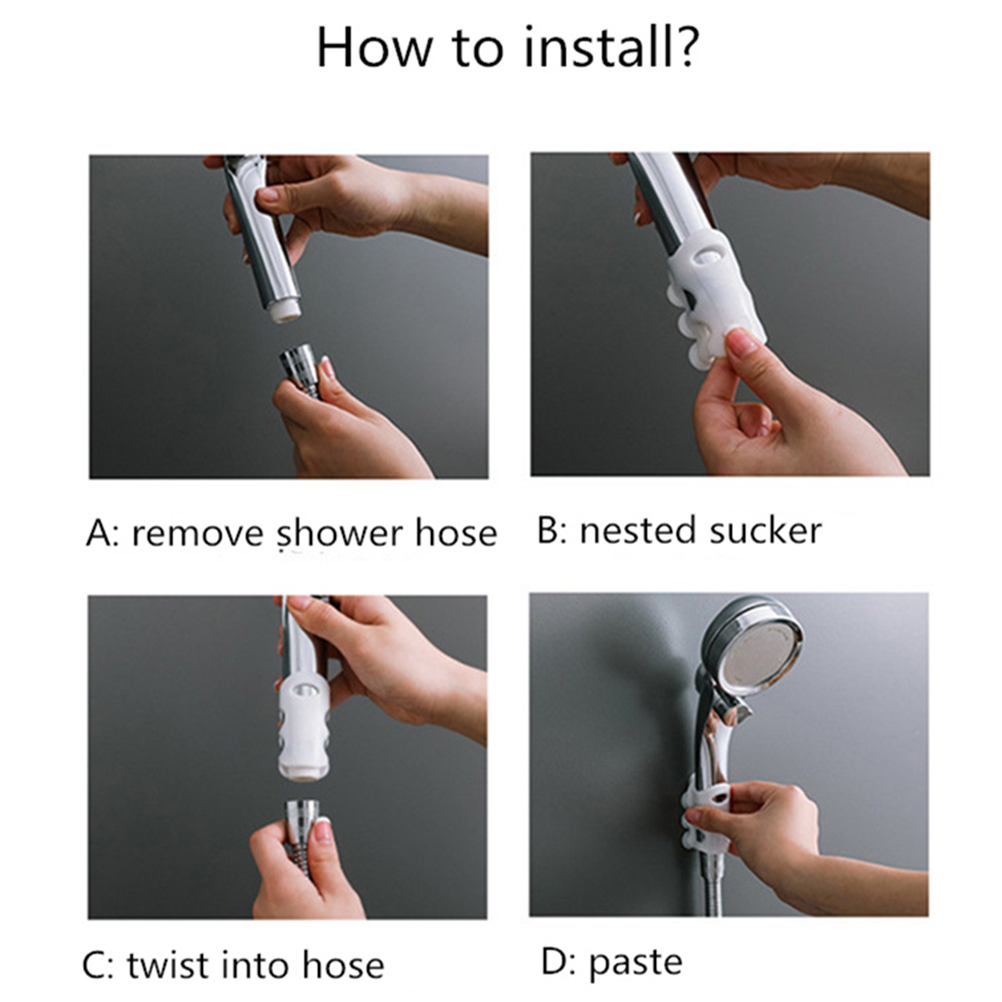 How to install?

A: remove shower hose

B: nested sucker

C: twist into hose

D: paste