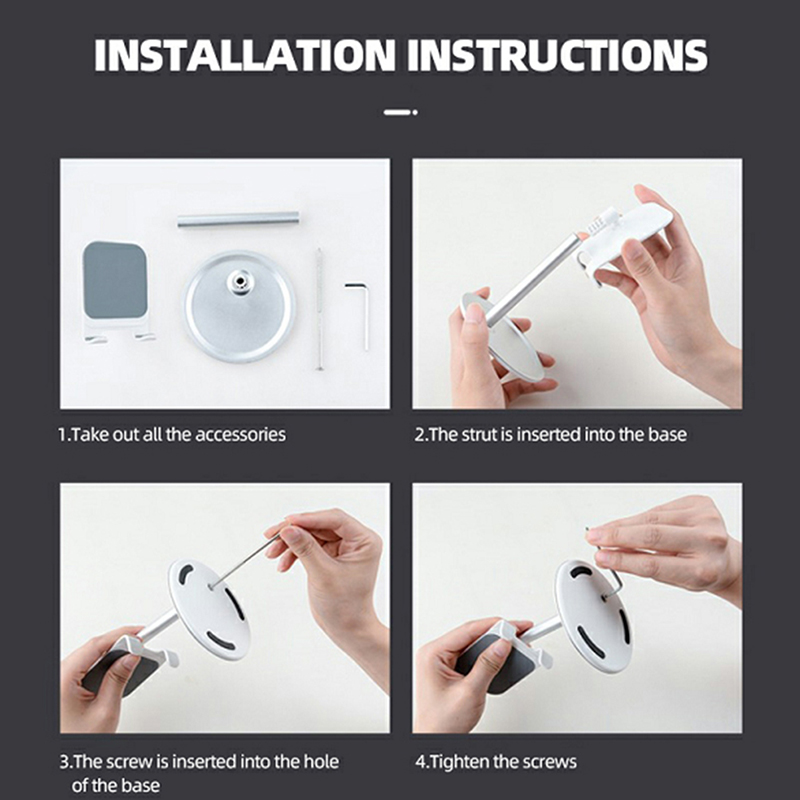 INSTALLATION INSTRUCTIONS

1.Take out all the accessories

2.The strut is inserted into the base

3.The screw is inserted into the hole of the base

4.Tighten the screws