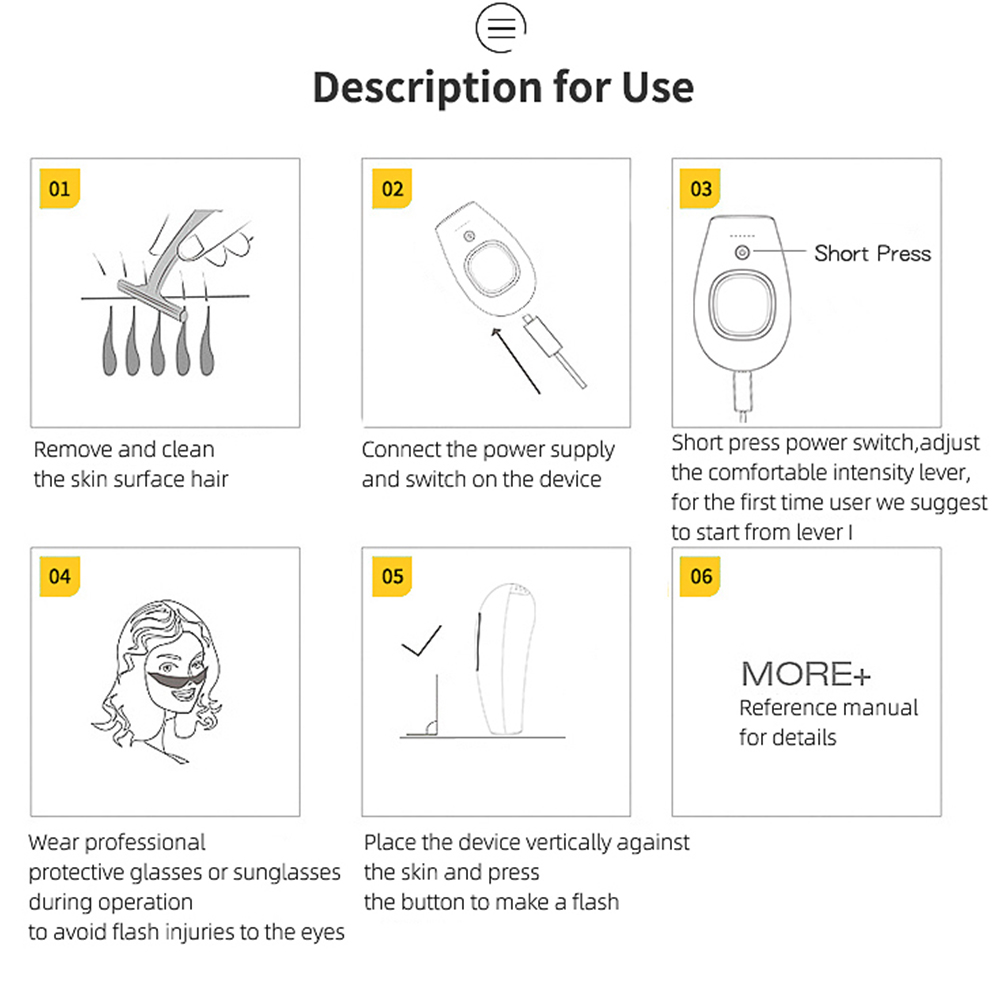 Description for Use

01

Remove and clean
the skin surface hair

02

Connect the power supply
and switch on the device

03

Short Press

Short press power switch,adjust
the comfortable intensity lever,
for the first time user we suggest
to start from lever I

04

Wear professional
protective glasses or sunglasses
during operation
to avoid flash injuries to the eyes

05

Place the device vertically against
the skin and press
the button to make a flash

06

MORE+
Reference manual
for details