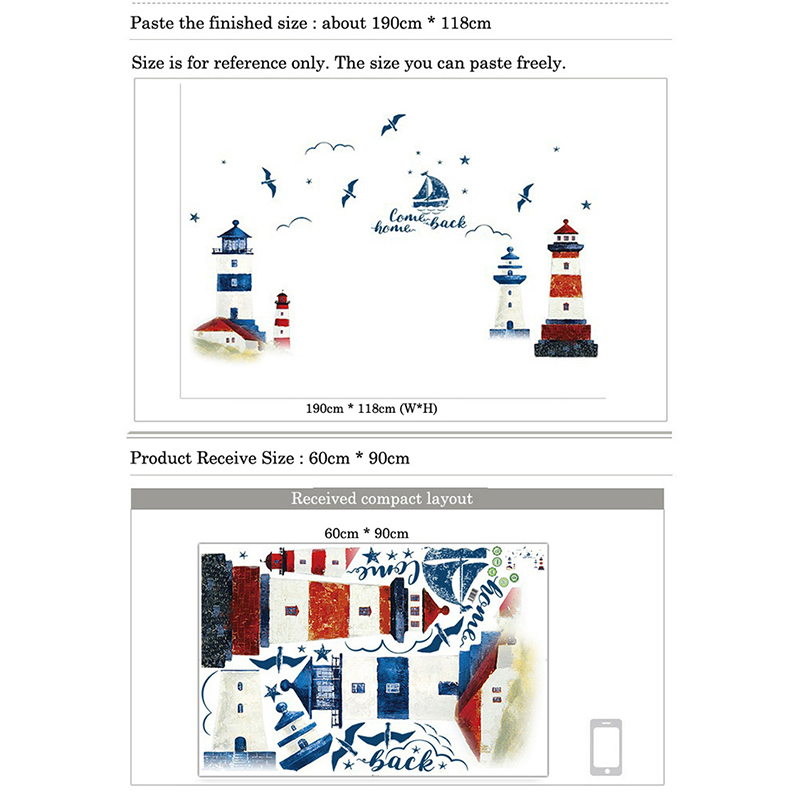 Paste the finished size : about 190cm * 118cm

Size is for reference only. The size you can paste freely.

Come home back

190cm * 118cm (W*H)

Product Receive Size : 60cm * 90cm

Received compact layout

60cm * 90cm

Come

home

back