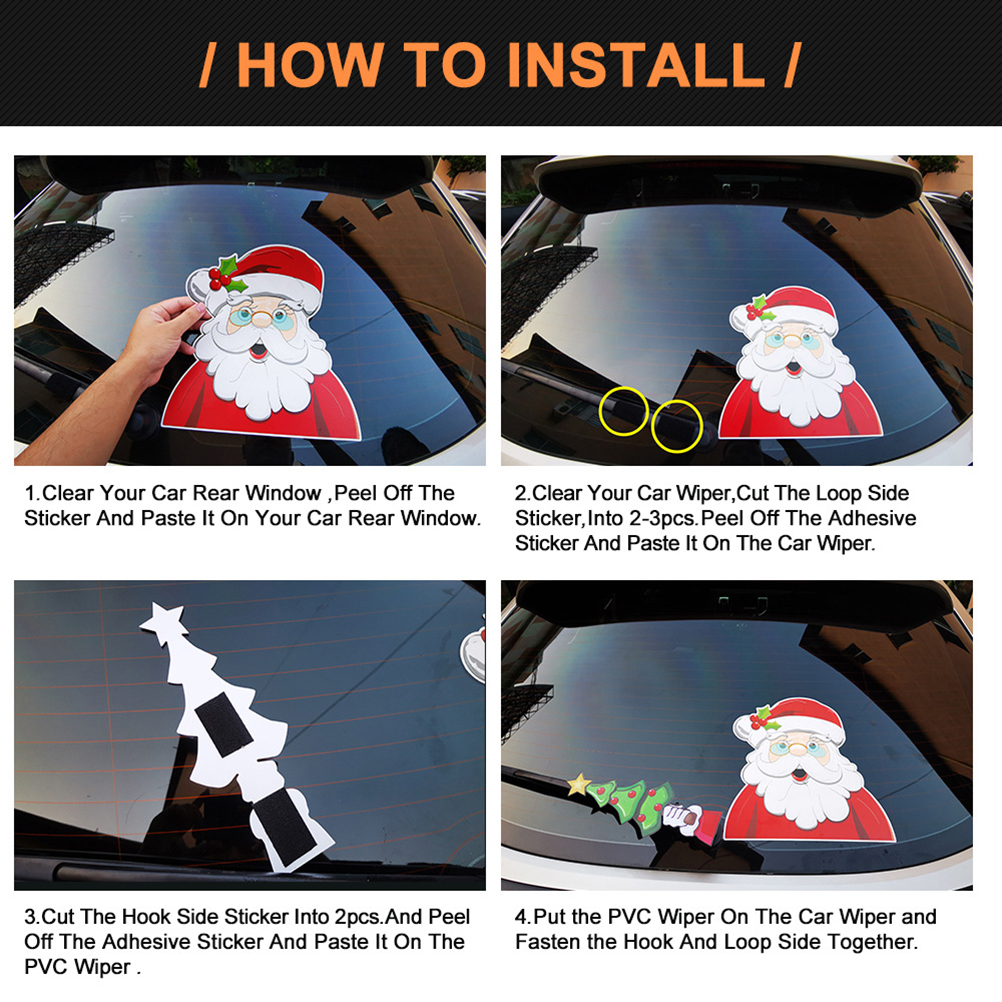 / HOW TO INSTALL /

1.Clear Your Car Rear Window ,Peel Off The Sticker And Paste It On Your Car Rear Window.

2.Clear Your Car Wiper,Cut The Loop Side Sticker,Into 2-3pcs.Peel Off The Adhesive Sticker And Paste It On The Car Wiper.

3.Cut The Hook Side Sticker Into 2pcs.And Peel Off The Adhesive Sticker And Paste It On The PVC Wiper .

4.Put the PVC Wiper On The Car Wiper and Fasten the Hook And Loop Side Together.