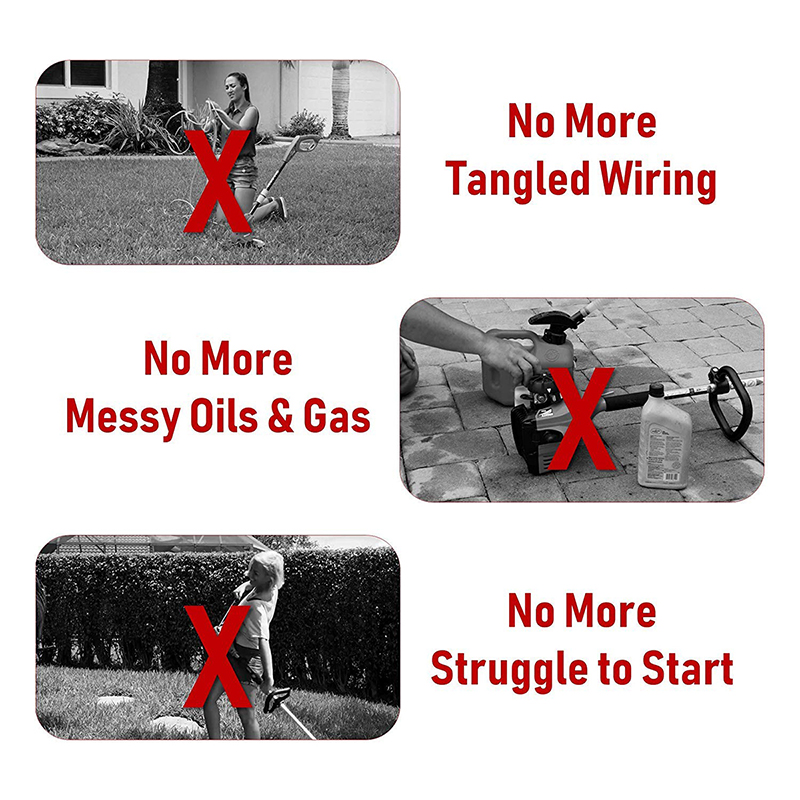 X

No More
Tangled Wiring

No More
Messy Oils & Gas

X

X

No More
Struggle to Start