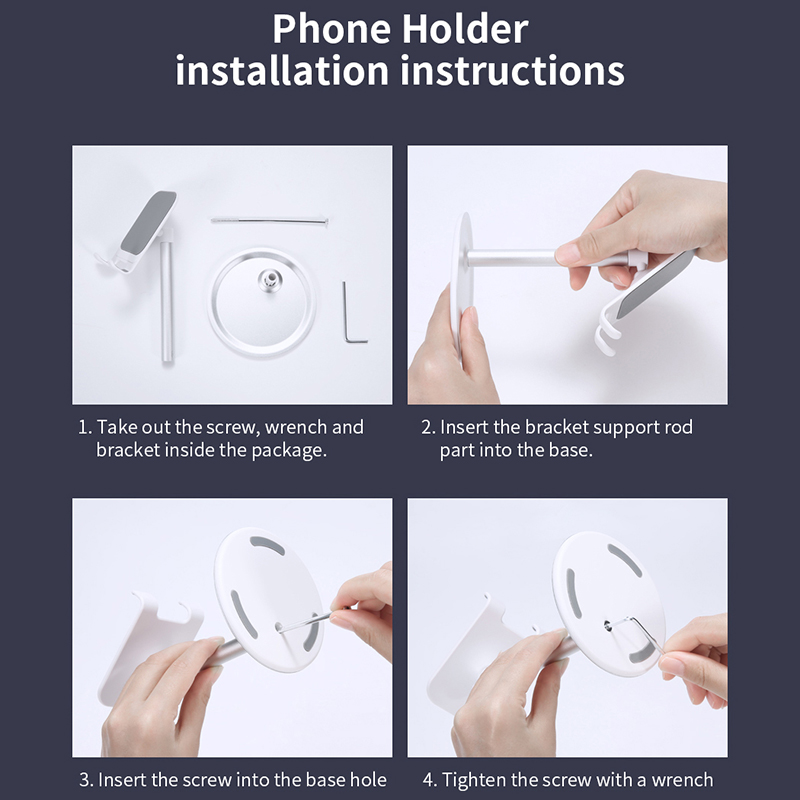 Phone Holder
installation instructions

1. Take out the screw, wrench and bracket inside the package.

2. Insert the bracket support rod part into the base.

3. Insert the screw into the base hole

4. Tighten the screw with a wrench