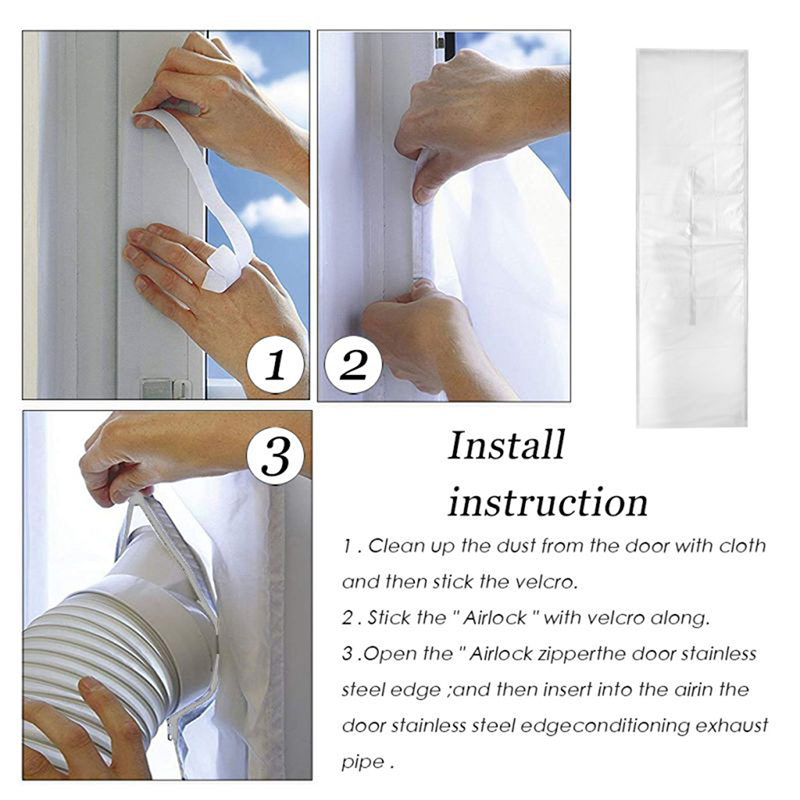 1

2

3

Install instruction

1 . Clean up the dust from the door with cloth and then stick the velcro.

2 . Stick the " Airlock " with velcro along.

3 .Open the " Airlock zipperthe door stainless steel edge ;and then insert into the airin the door stainless steel edgeconditioning exhaust pipe .