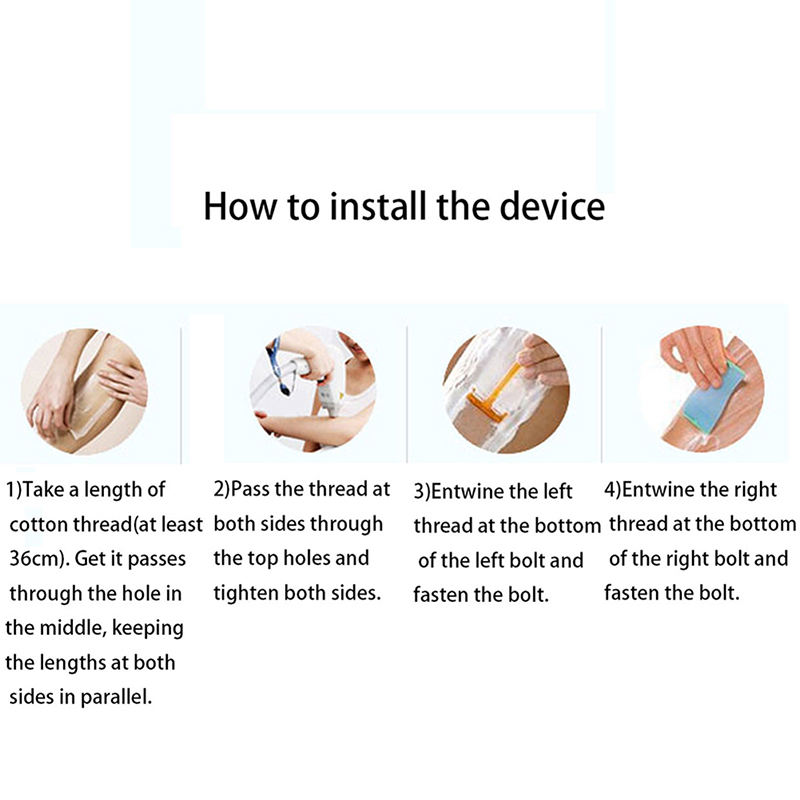 How to install the device

1)Take a length of cotton thread(at least 36cm). Get it passes through the hole in the middle, keeping the lengths at both sides in parallel.

2)Pass the thread at both sides through the top holes and tighten both sides.

3)Entwine the left thread at the bottom of the left bolt and fasten the bolt.

4)Entwine the right thread at the bottom of the right bolt and fasten the bolt.