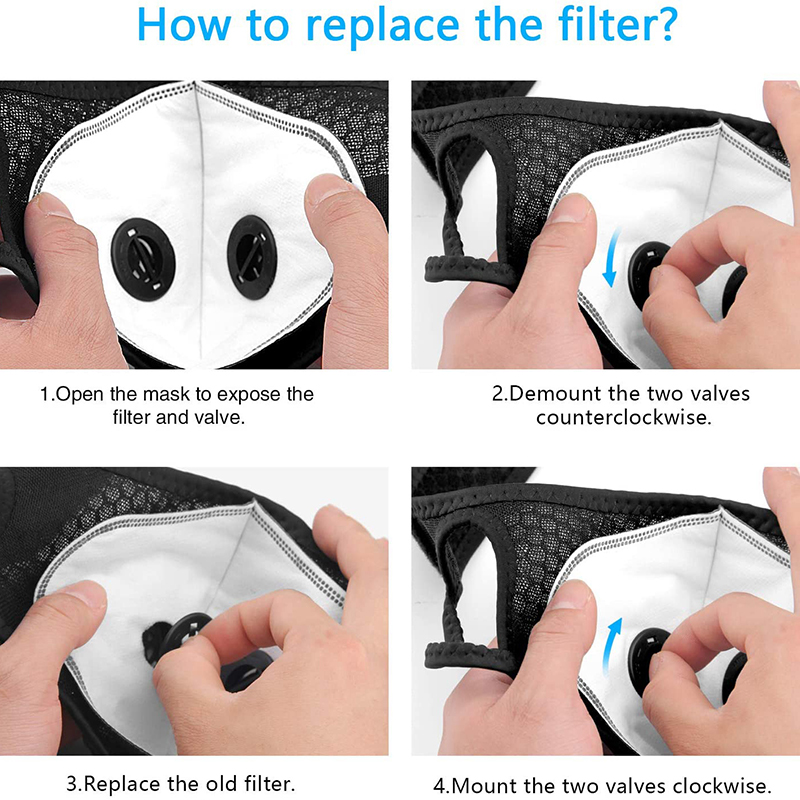 How to replace the filter?

1.Open the mask to expose the filter and valve.

2.Demount the two valves counterclockwise.

3.Replace the old filter.

4.Mount the two valves clockwise.