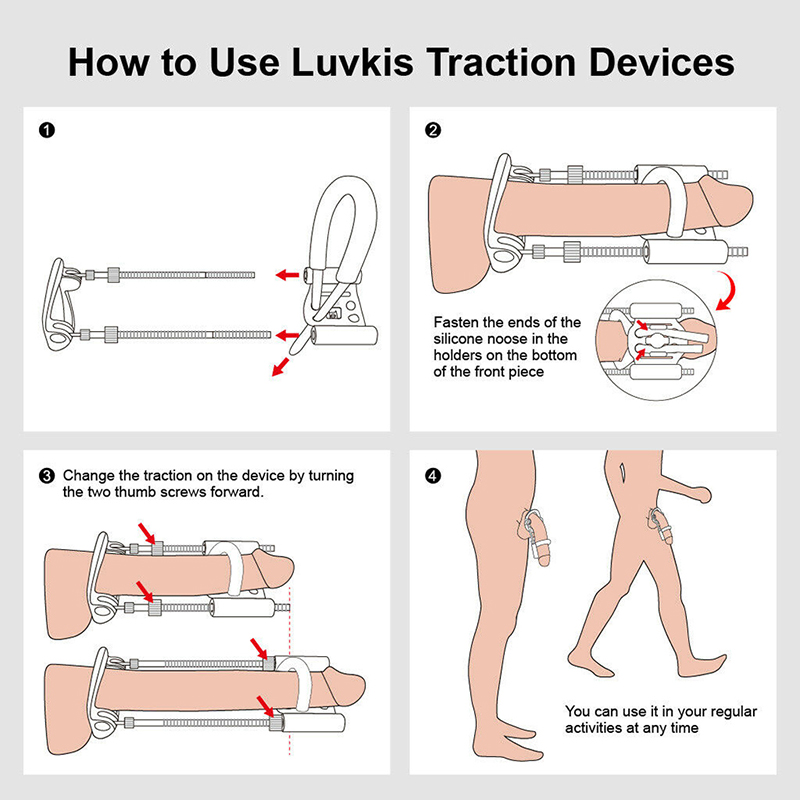 How to Use Luvkis Traction Devices

❶

❷

Fasten the ends of the silicone noose in the holders on the bottom of the front piece

❸ Change the traction on the device by turning the two thumb screws forward.

❹

You can use it in your regular activities at any time