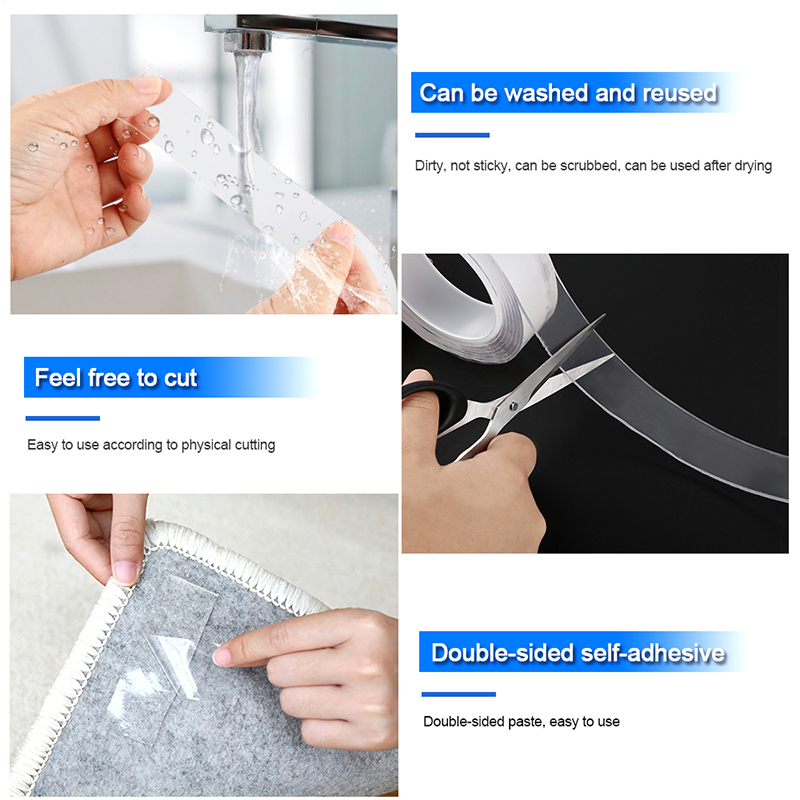 Can be washed and reused

Dirty, not sticky, can be scrubbed, can be used after drying

Feel free to cut

Easy to use according to physical cutting

Double-sided self-adhesive

Double-sided paste, easy to use