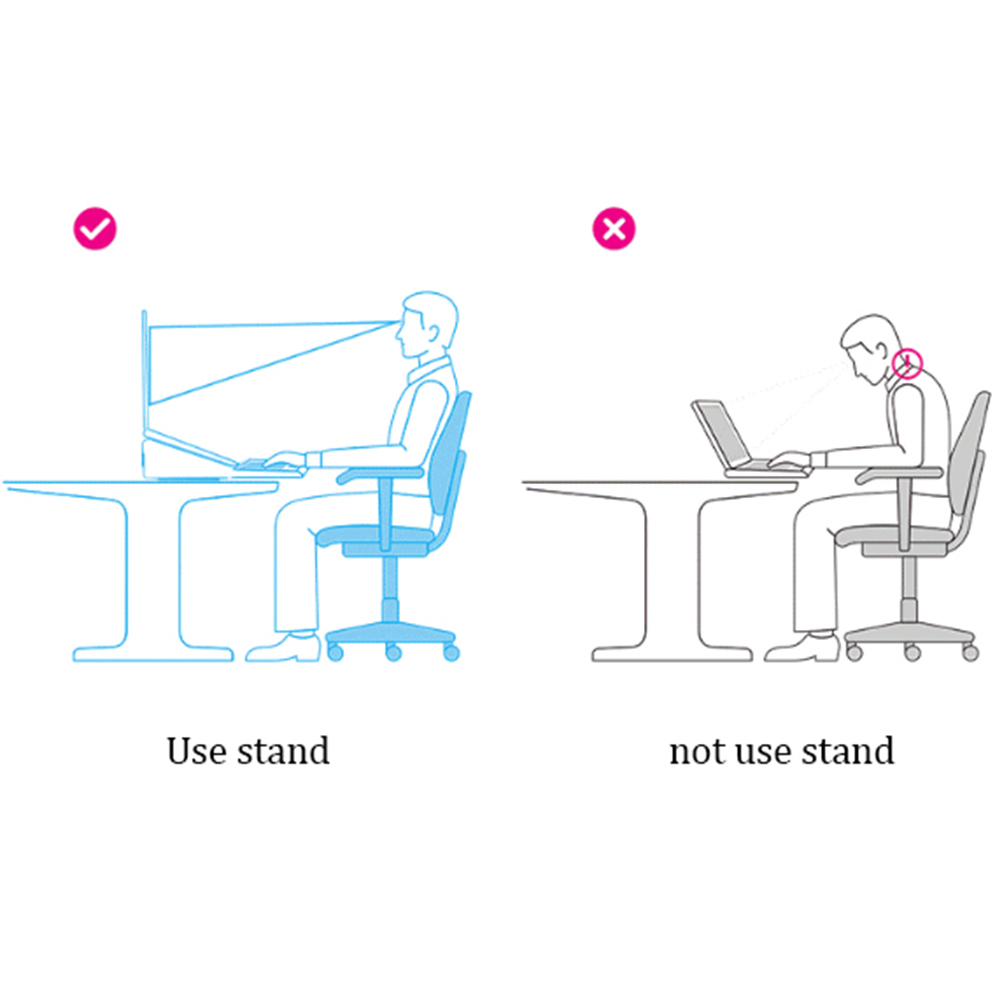 Use stand

not use stand