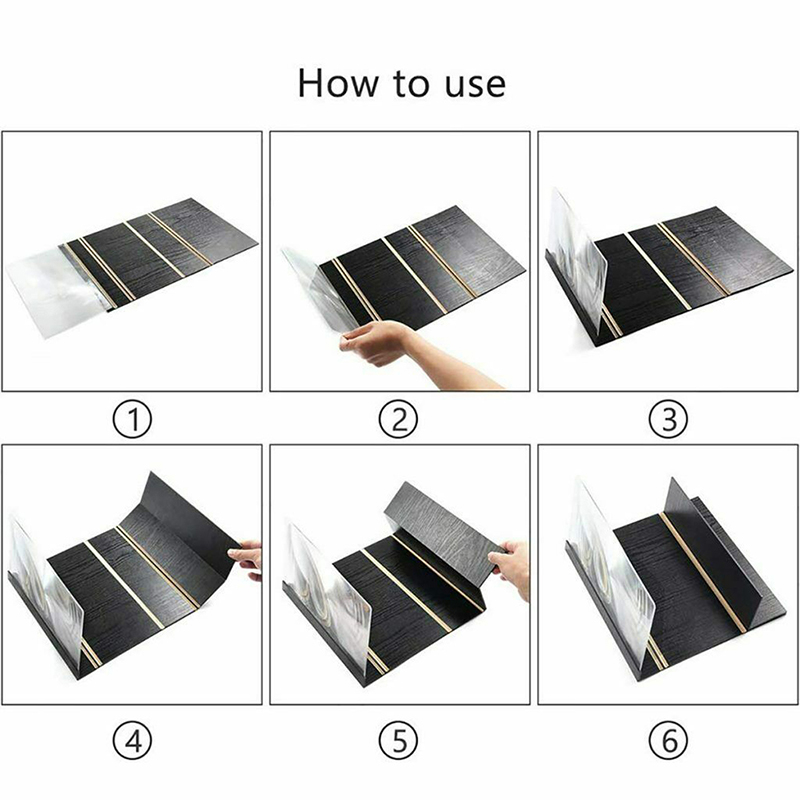 How to use

①

②

③

④

⑤

⑥