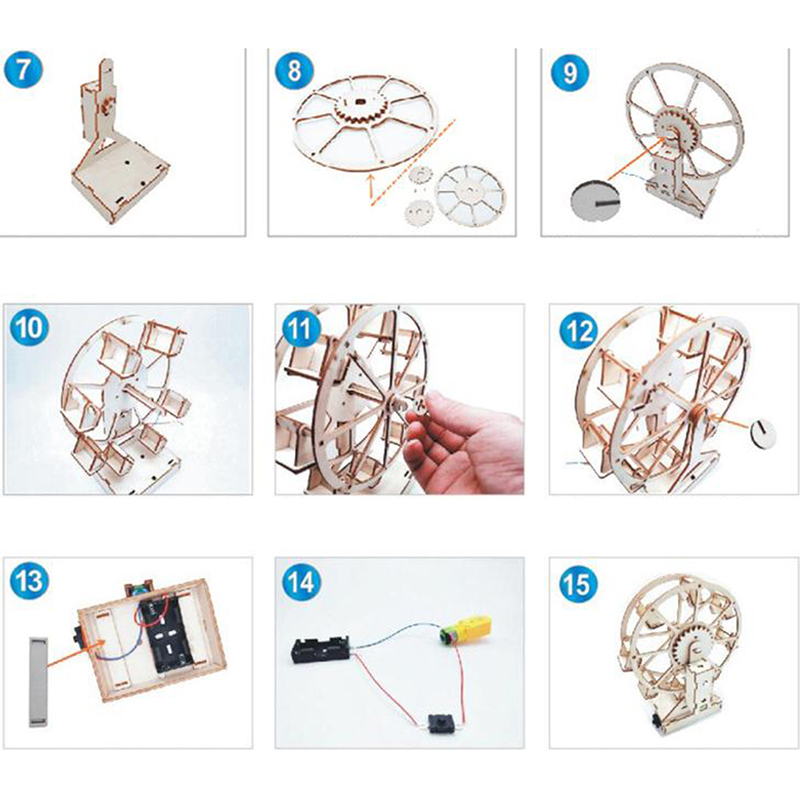 7

8

9

10

11

12

13

14

15