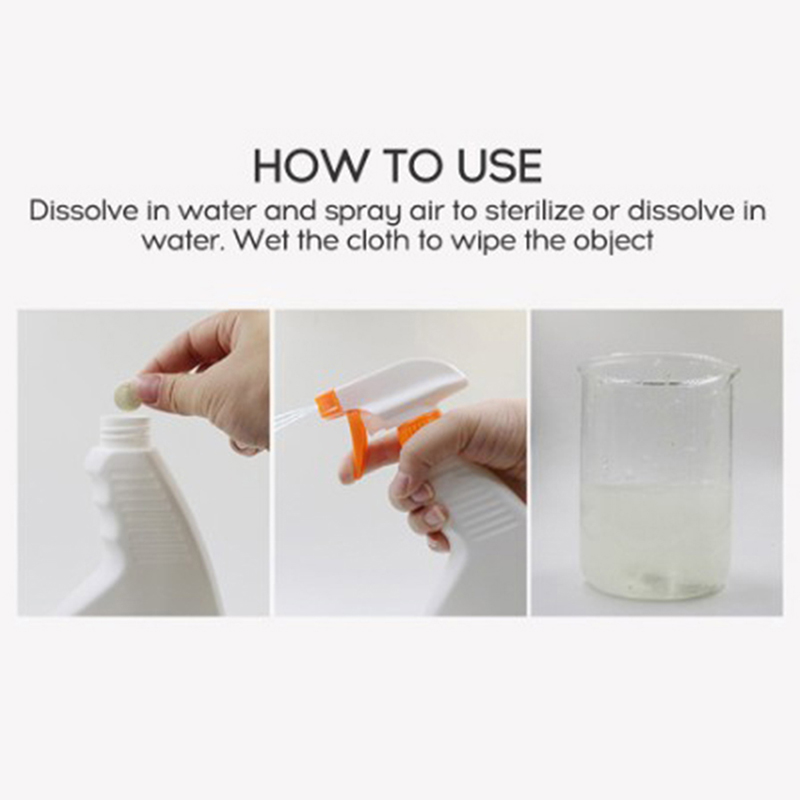 HOW TO USE

Dissolve in water and spray air to sterilize or dissolve in water. Wet the cloth to wipe the object