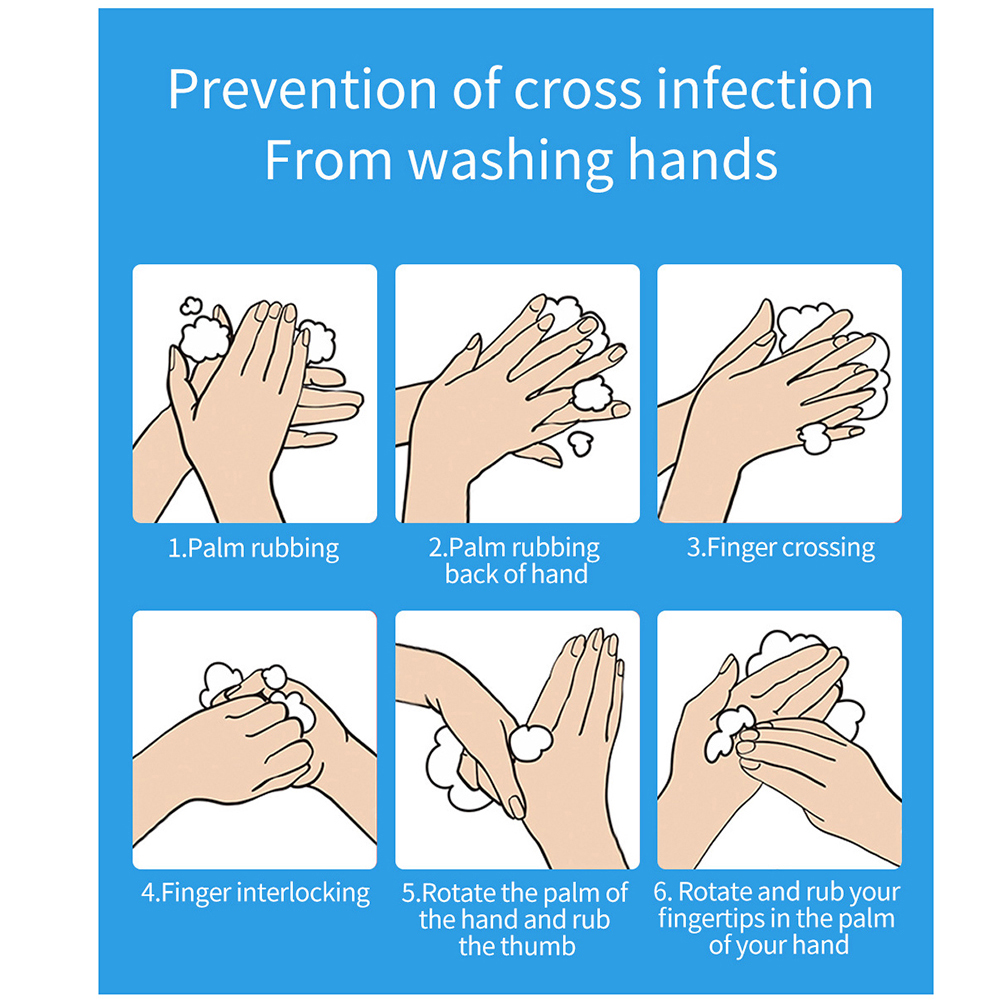 Prevention of cross infection
From washing hands

1.Palm rubbing

2.Palm rubbing back of hand

3.Finger crossing

4.Finger interlocking

5.Rotate the palm of the hand and rub the thumb

6. Rotate and rub your fingertips in the palm of your hand