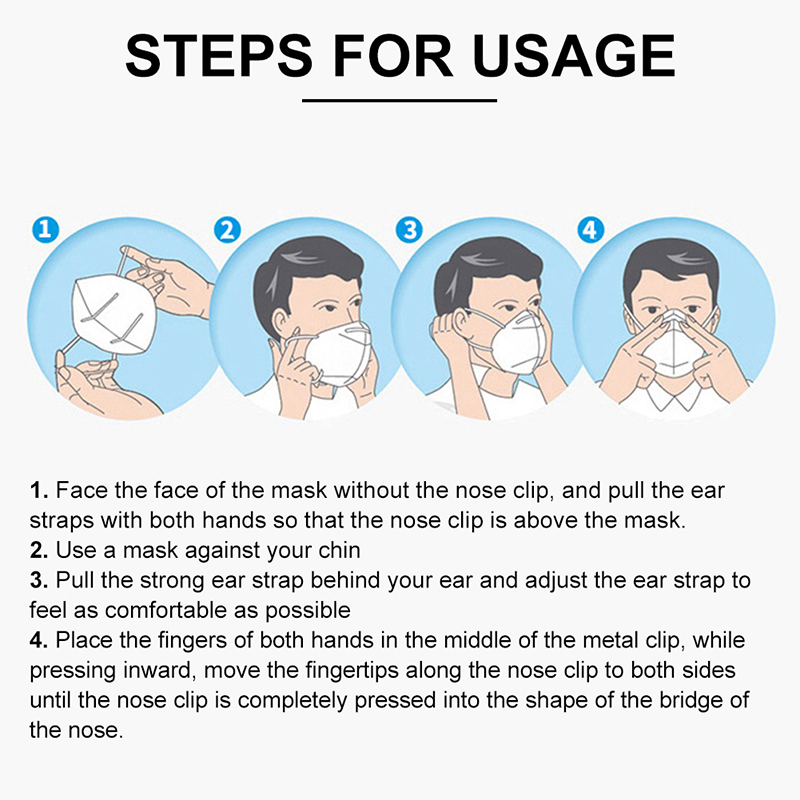 STEPS FOR USAGE

1

2

3

4

1. Face the face of the mask without the nose clip, and pull the ear straps with both hands so that the nose clip is above the mask.
2. Use a mask against your chin
3. Pull the strong ear strap behind your ear and adjust the ear strap to feel as comfortable as possible
4. Place the fingers of both hands in the middle of the metal clip, while pressing inward, move the fingertips along the nose clip to both sides until the nose clip is completely pressed into the shape of the bridge of the nose.