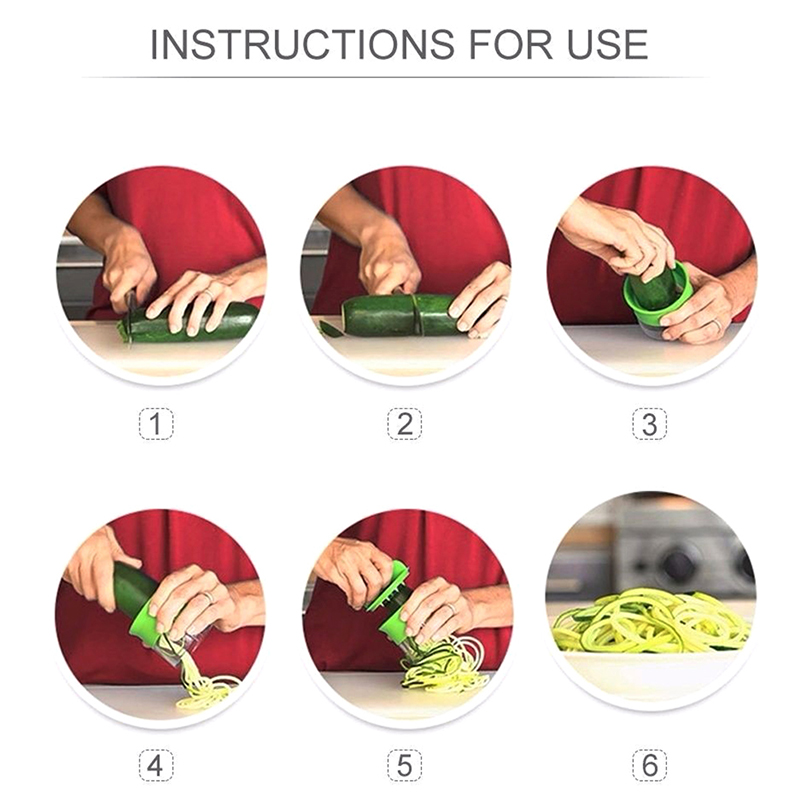 INSTRUCTIONS FOR USE

1

2

3

4

5

6