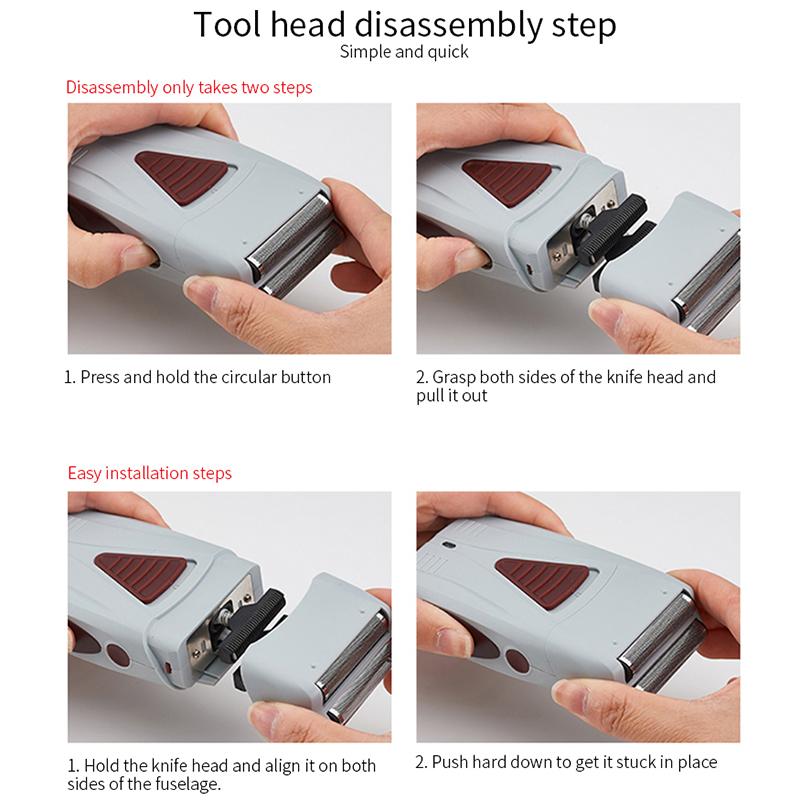 Tool head disassembly step
Simple and quick

Disassembly only takes two steps

1. Press and hold the circular button

2. Grasp both sides of the knife head and pull it out

Easy installation steps

1. Hold the knife head and align it on both sides of the fuselage.

2. Push hard down to get it stuck in place