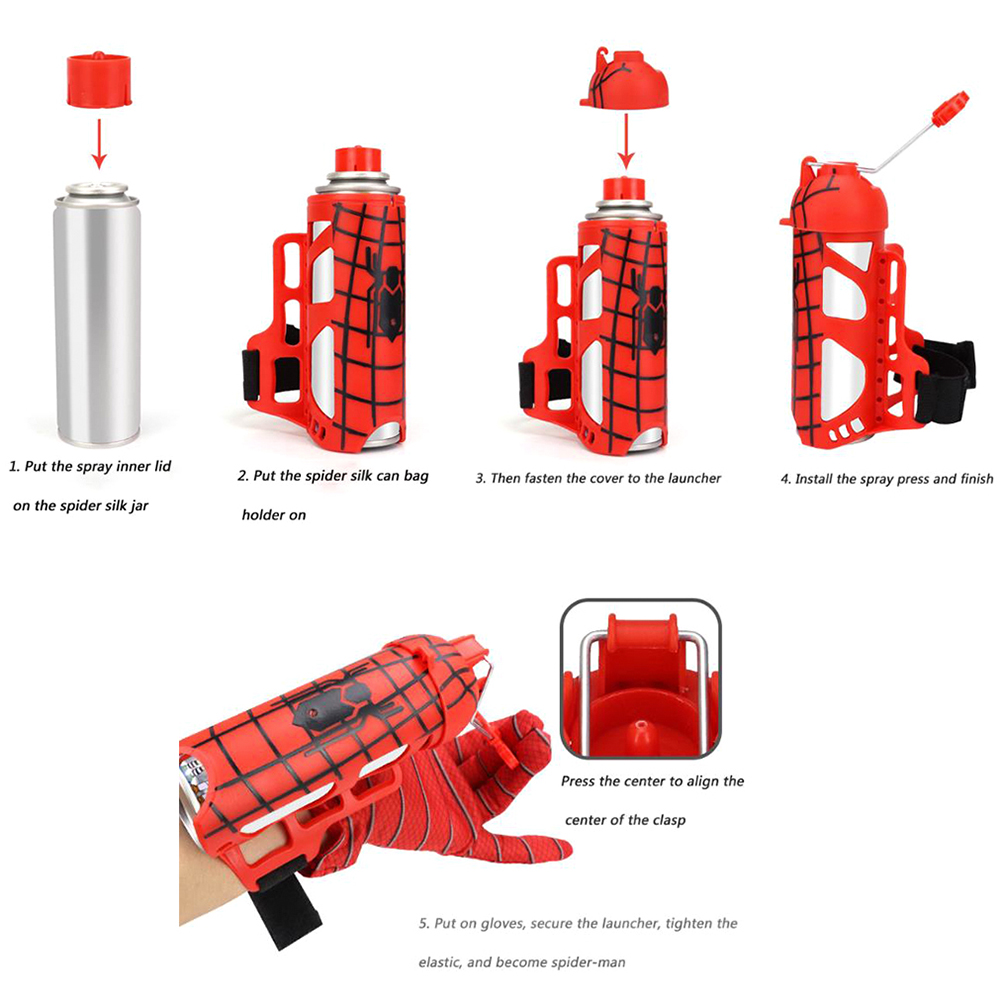 1. Put the spray inner lid on the spider silk jar

2. Put the spider silk can bag holder on

3. Then fasten the cover to the launcher

4. Install the spray press and finish

Press the center to align the center of the clasp

5. Put on gloves, secure the launcher, tighten the elastic, and become spider-man