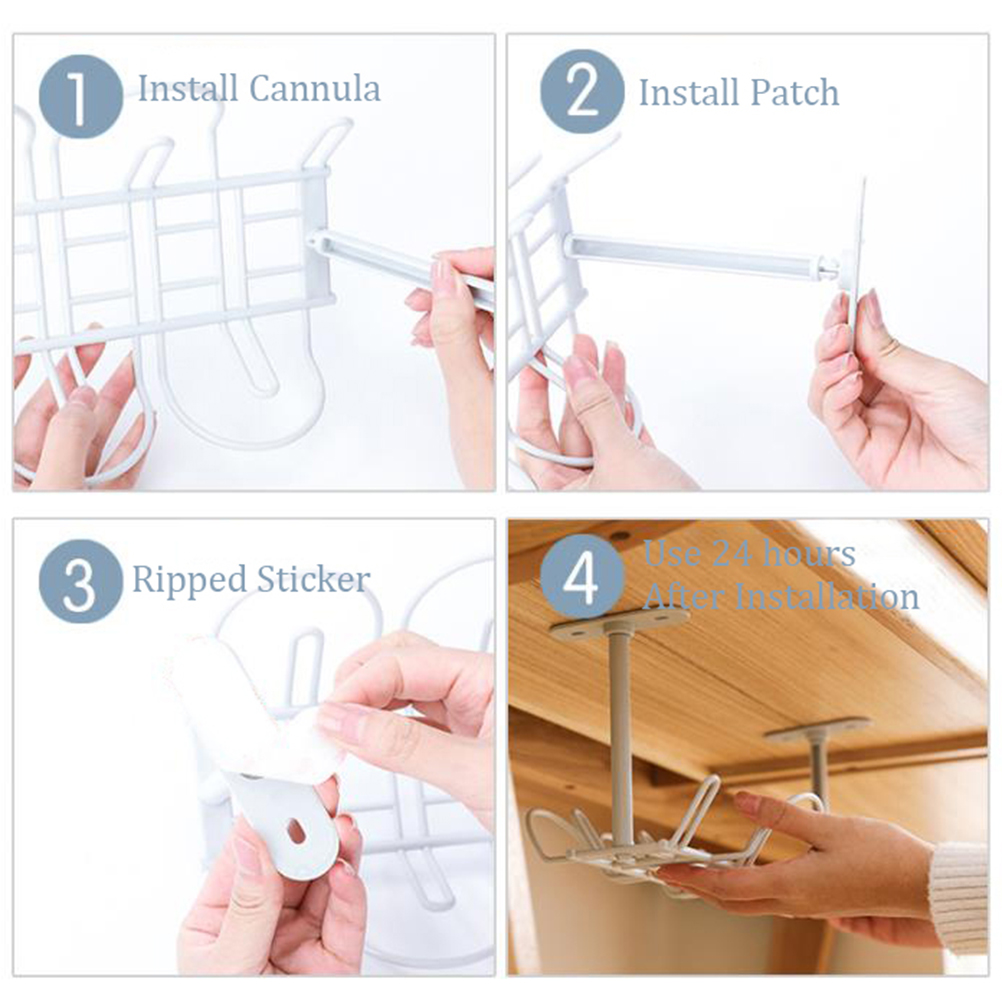 1 Install Cannula

2 Install Patch

3 Ripped Sticker

4 Use 24 hours After Installation