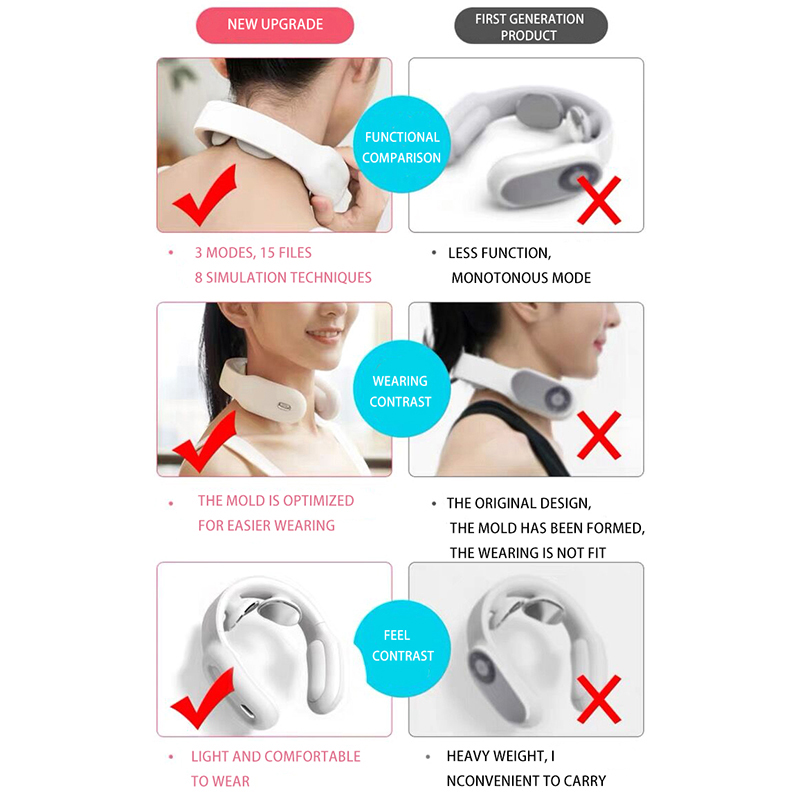 NEW UPGRADE

FIRST GENERATION PRODUCT

FUNCTIONAL COMPARISON

• 3 MODES, 15 FILES
8 SIMULATION TECHNIQUES

• LESS FUNCTION,
MONOTONOUS MODE

WEARING CONTRAST

• THE MOLD IS OPTIMIZED
FOR EASIER WEARING

• THE ORIGINAL DESIGN,
THE MOLD HAS BEEN FORMED,
THE WEARING IS NOT FIT

FEEL CONTRAST

• LIGHT AND COMFORTABLE
TO WEAR

• HEAVY WEIGHT, I
NCONVENIENT TO CARRY