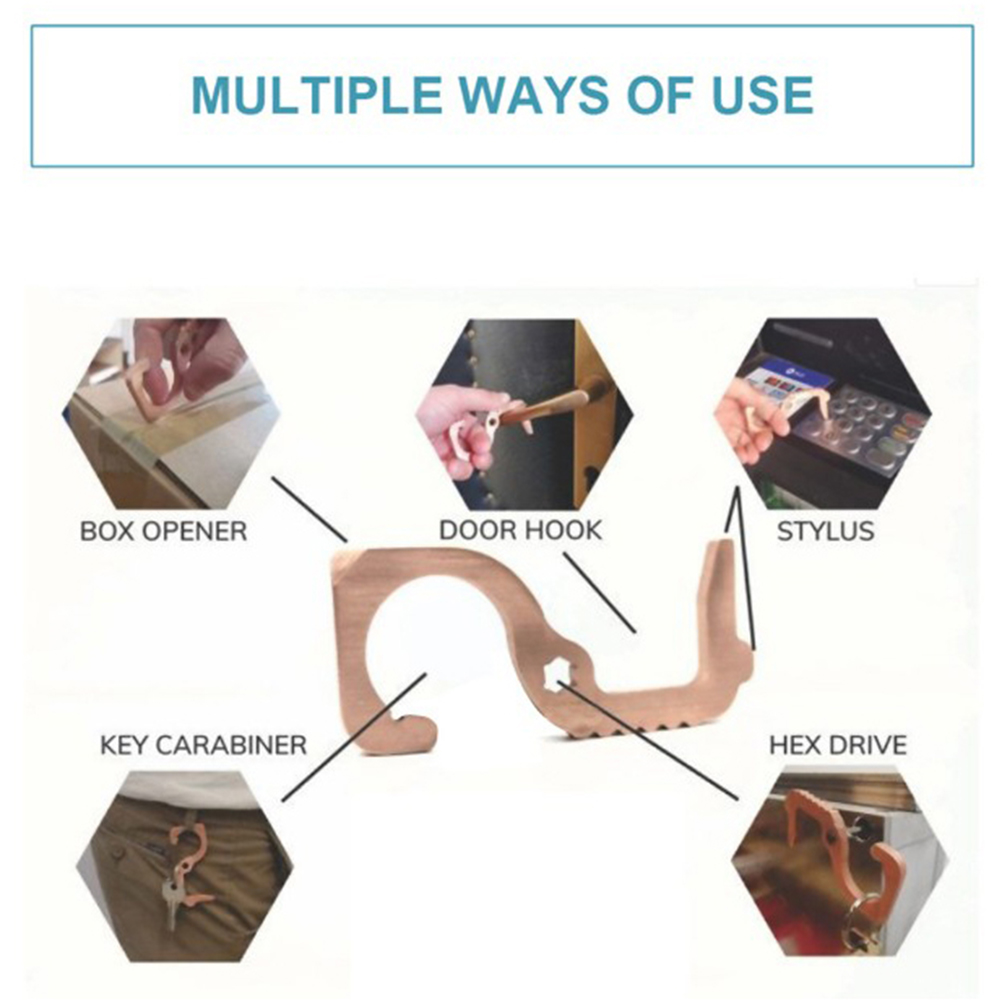 MULTIPLE WAYS OF USE

BOX OPENER

DOOR HOOK

STYLUS

KEY CARABINER

HEX DRIVE