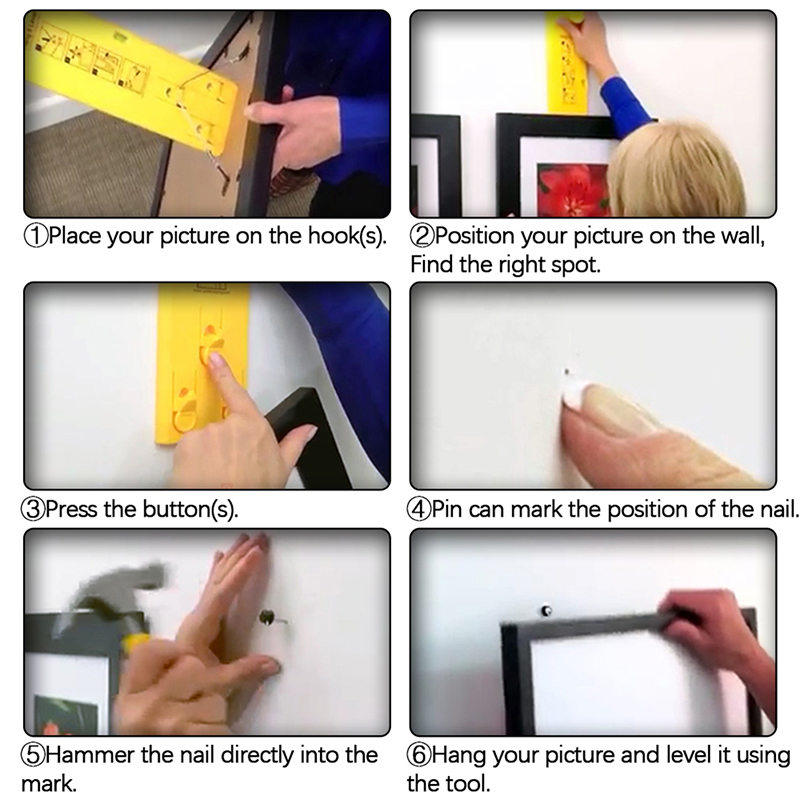 ①Place your picture on the hook(s).

②Position your picture on the wall, Find the right spot.

③Press the button(s).

④Pin can mark the position of the nail.

⑤Hammer the nail directly into the mark.

⑥Hang your picture and level it using the tool.