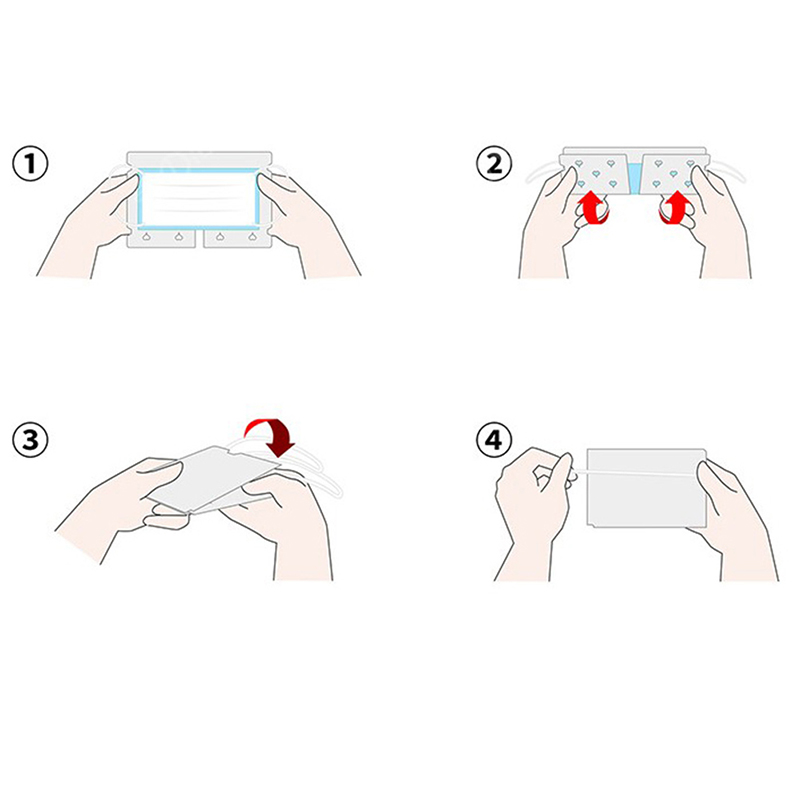 ①
②
③
④