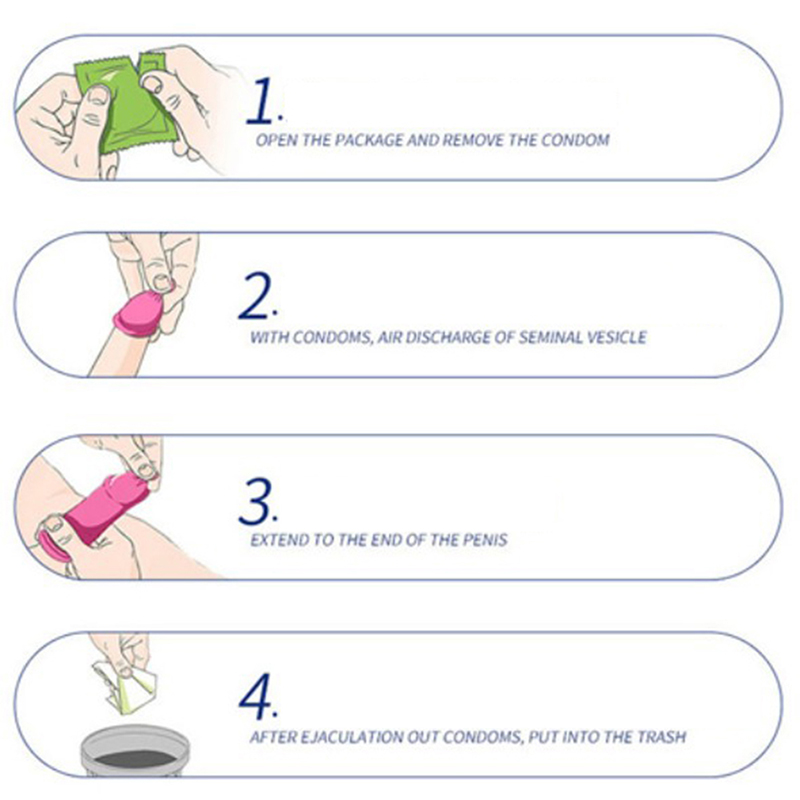 1.
OPEN THE PACKAGE AND REMOVE THE CONDOM

2.
WITH CONDOMS, AIR DISCHARGE OF SEMINAL VESICLE

3.
EXTEND TO THE END OF THE PENIS

4.
AFTER EJACULATION OUT CONDOMS, PUT INTO THE TRASH