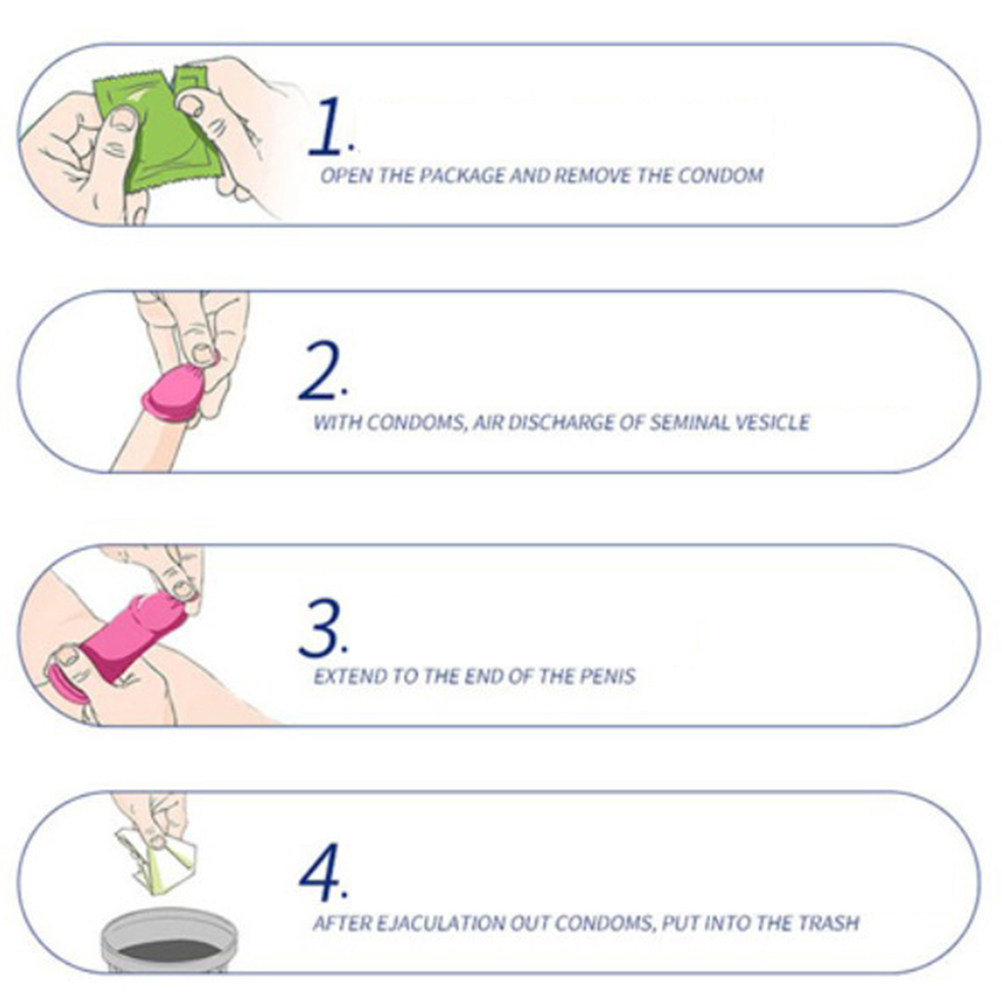 1.
OPEN THE PACKAGE AND REMOVE THE CONDOM

2.
WITH CONDOMS, AIR DISCHARGE OF SEMINAL VESICLE

3.
EXTEND TO THE END OF THE PENIS

4.
AFTER EJACULATION OUT CONDOMS, PUT INTO THE TRASH