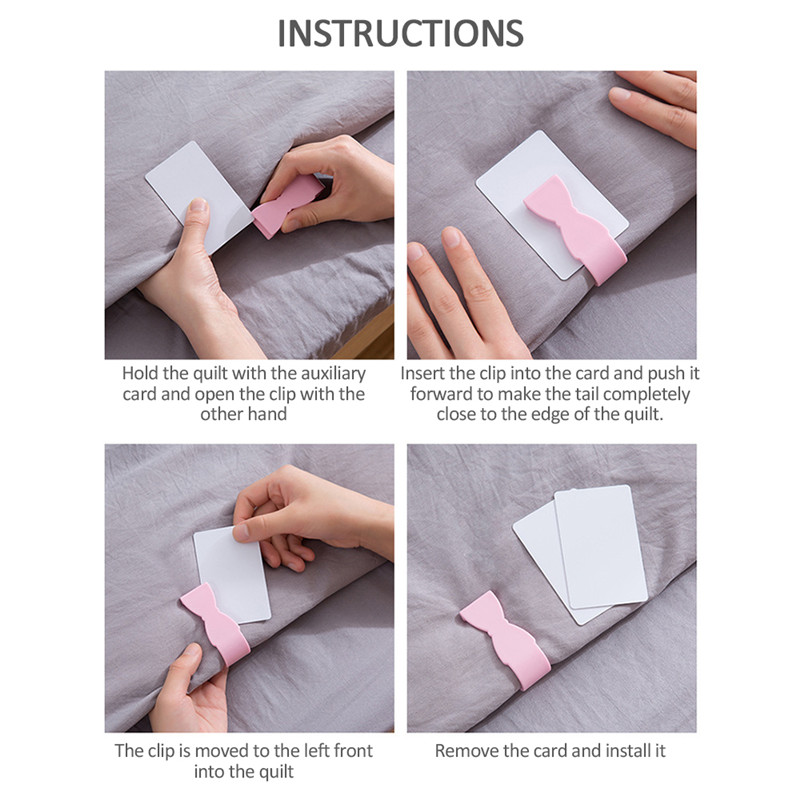 INSTRUCTIONS

Hold the quilt with the auxiliary card and open the clip with the other hand

Insert the clip into the card and push it forward to make the tail completely close to the edge of the quilt.

The clip is moved to the left front into the quilt

Remove the card and install it