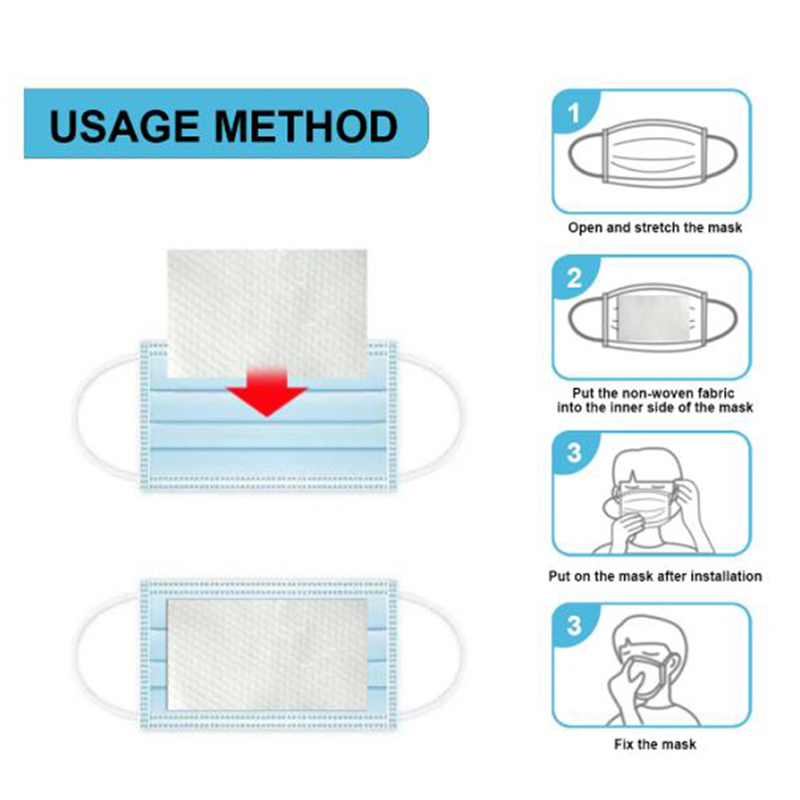 USAGE METHOD

1

Open and stretch the mask

2

Put the non-woven fabric into the inner side of the mask

3

Put on the mask after installation

3

Fix the mask