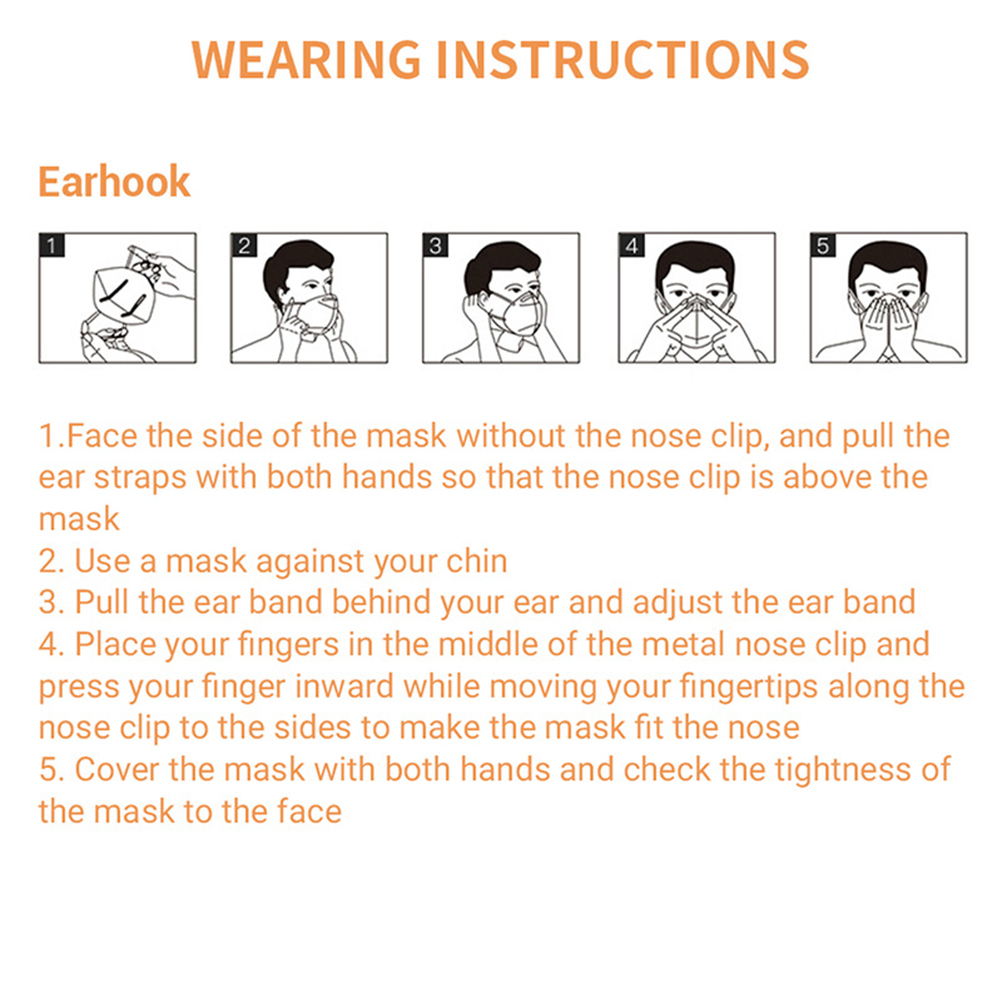 WEARING INSTRUCTIONS

Earhook

1

2

3

4

5

1.Face the side of the mask without the nose clip, and pull the ear straps with both hands so that the nose clip is above the mask
2. Use a mask against your chin
3. Pull the ear band behind your ear and adjust the ear band
4. Place your fingers in the middle of the metal nose clip and press your finger inward while moving your fingertips along the nose clip to the sides to make the mask fit the nose
5. Cover the mask with both hands and check the tightness of the mask to the face