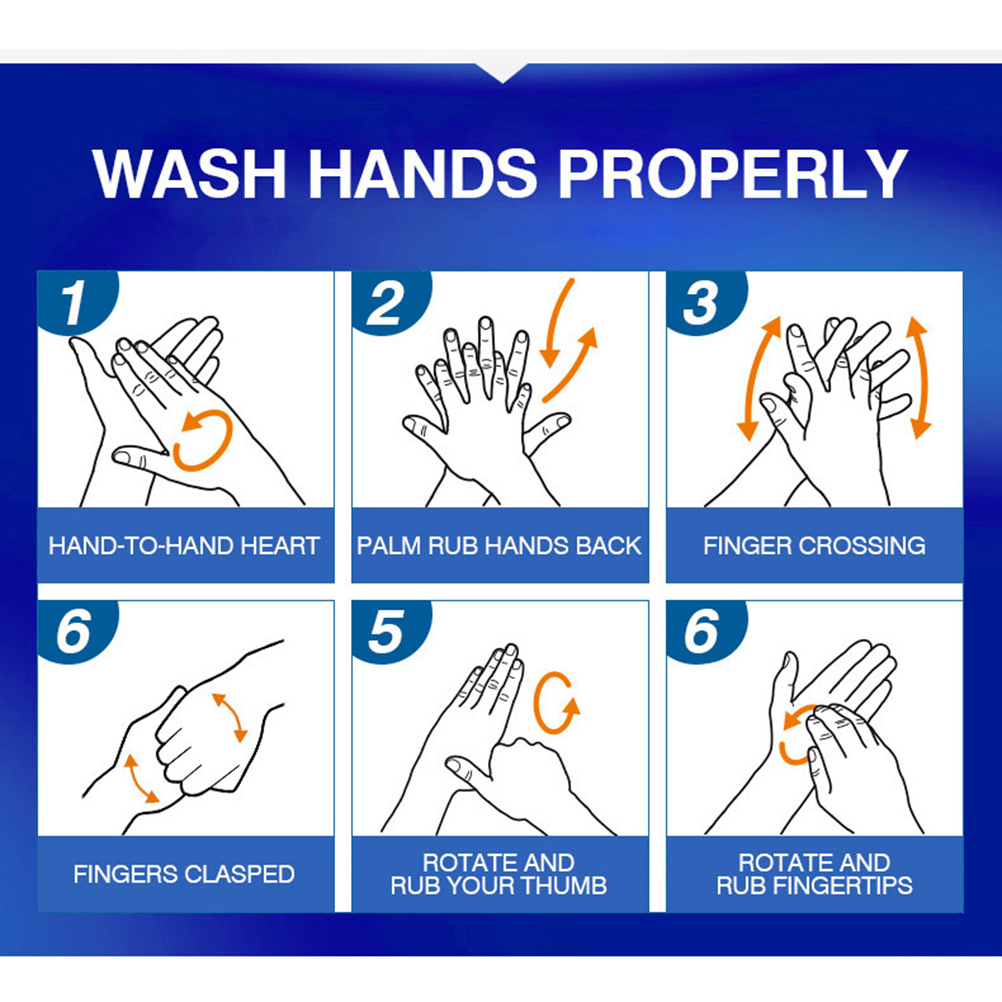 WASH HANDS PROPERLY

1
HAND-TO-HAND HEART

2
PALM RUB HANDS BACK

3
FINGER CROSSING

6
FINGERS CLASPED

5
ROTATE AND RUB YOUR THUMB

6
ROTATE AND RUB FINGERTIPS