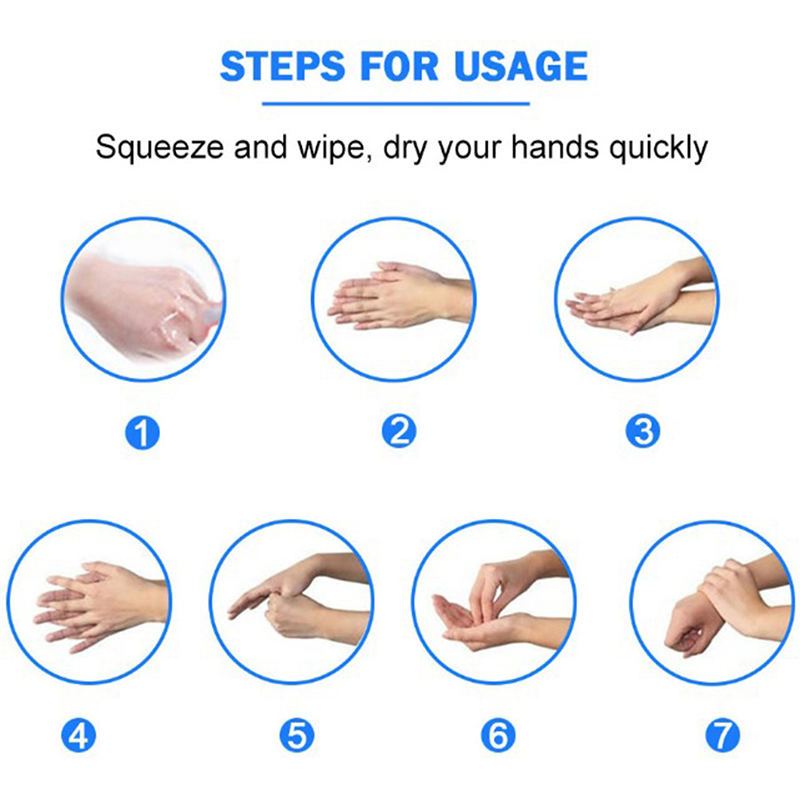 STEPS FOR USAGE

Squeeze and wipe, dry your hands quickly

1

2

3

4

5

6

7