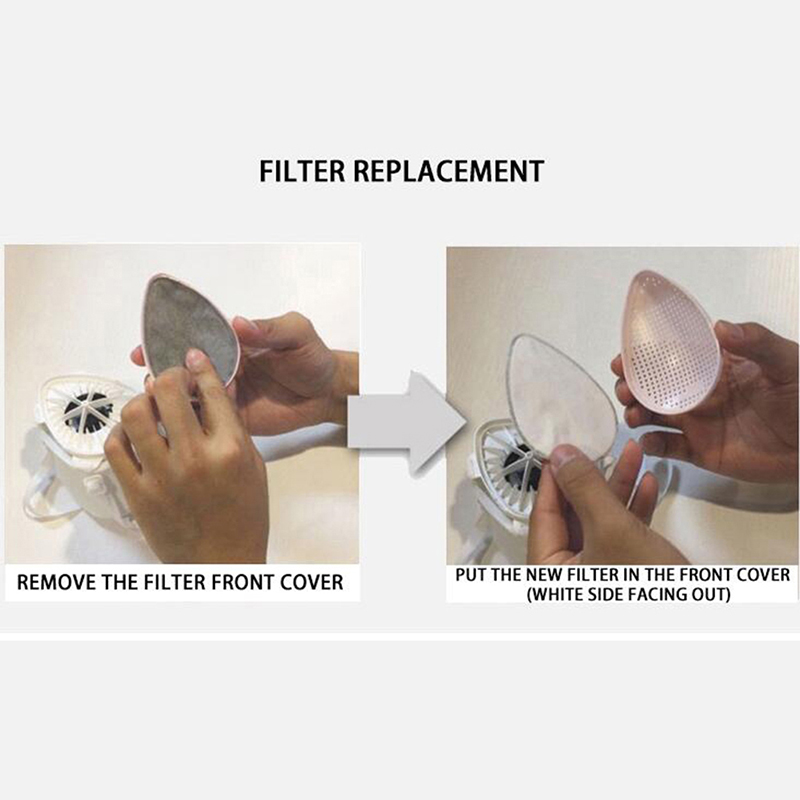 FILTER REPLACEMENT

REMOVE THE FILTER FRONT COVER

PUT THE NEW FILTER IN THE FRONT COVER (WHITE SIDE FACING OUT)